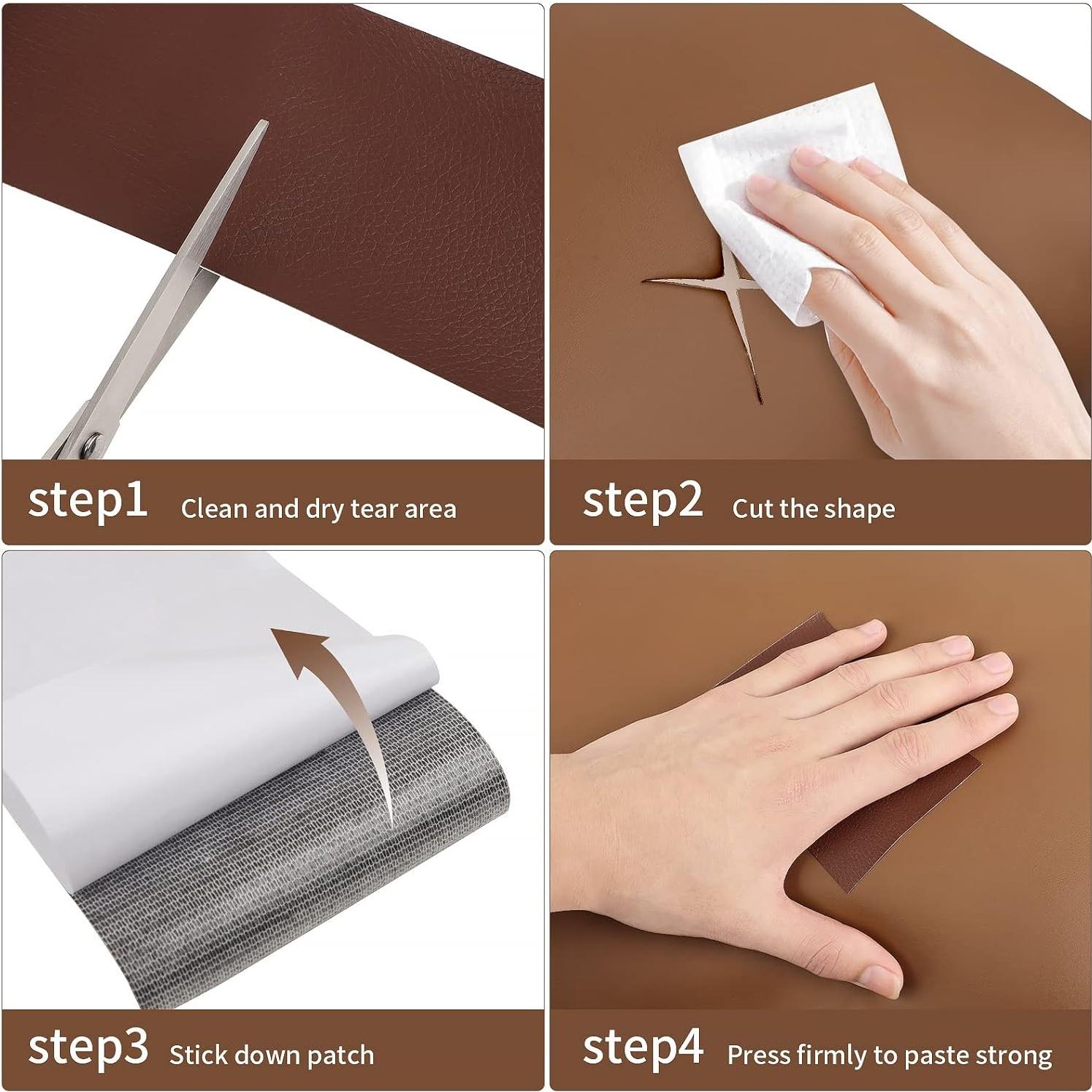 step1 Clean and dry tear area

step2 Cut the shape

step3 Stick down patch

step4 Press firmly to paste strong