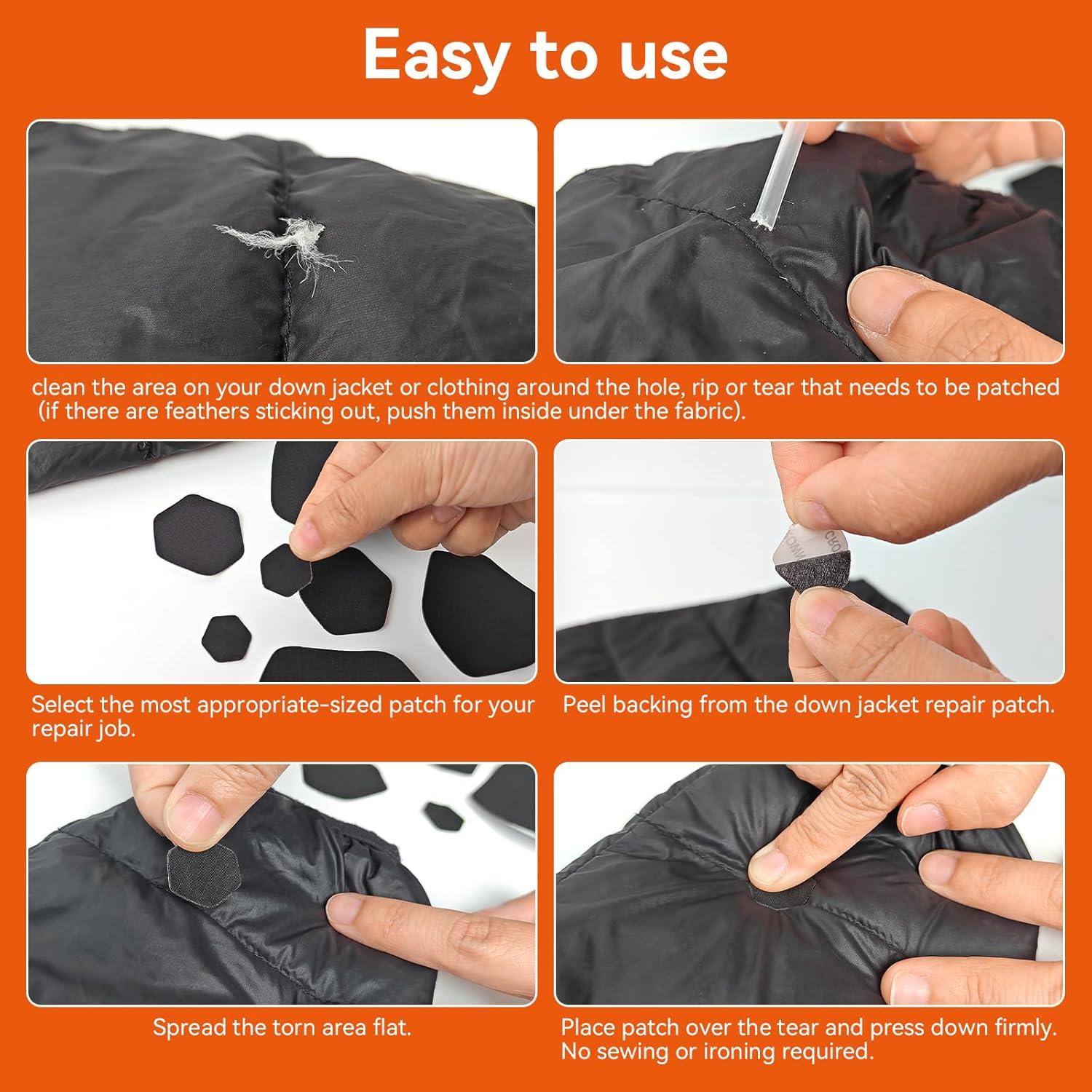 Easy to use

clean the area on your down jacket or clothing around the hole, rip or tear that needs to be patched (if there are feathers sticking out, push them inside under the fabric).

Select the most appropriate-sized patch for your repair job.

Peel backing from the down jacket repair patch.

Spread the torn area flat.

Place patch over the tear and press down firmly. No sewing or ironing required.