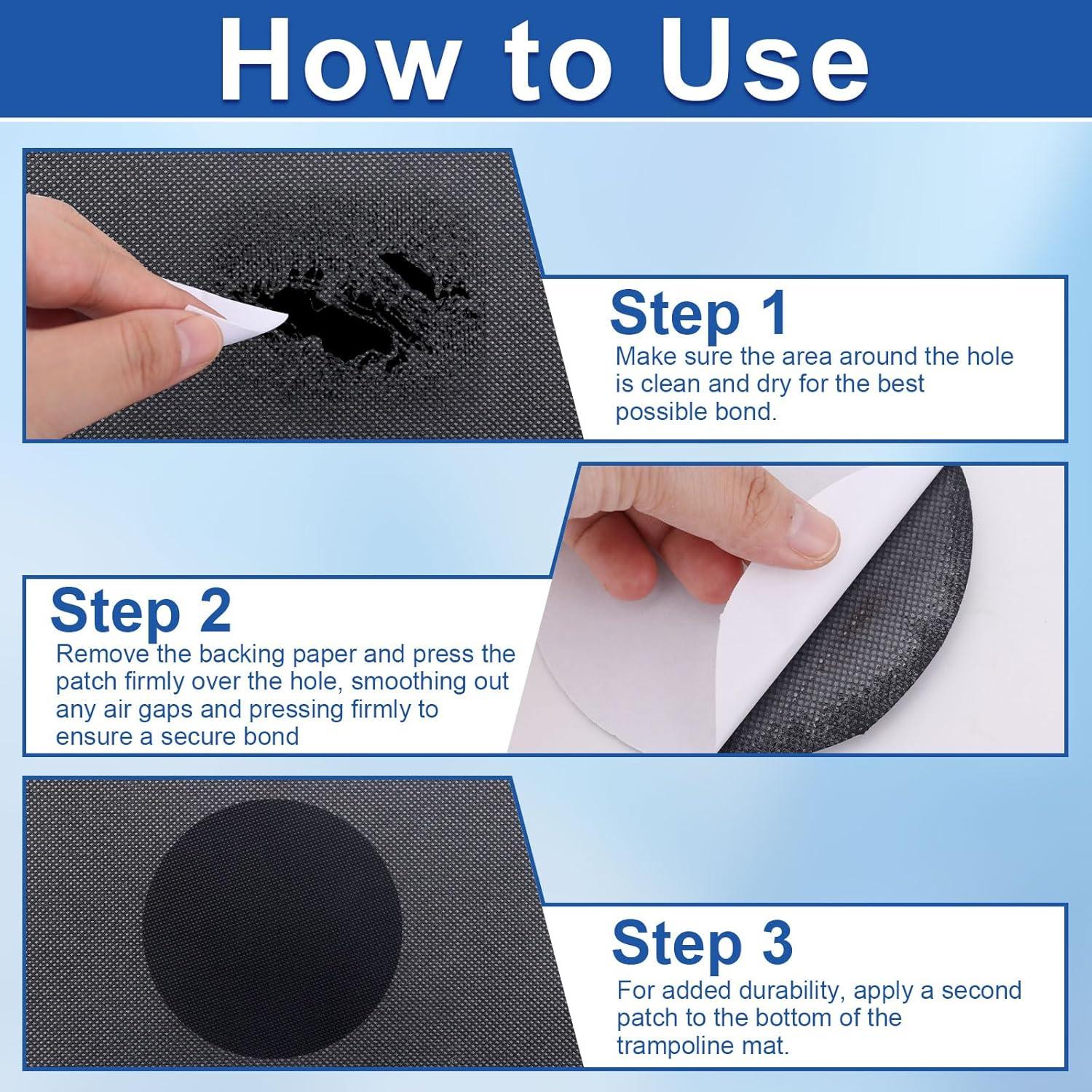 How to Use

Step 1
Make sure the area around the hole is clean and dry for the best possible bond.

Step 2
Remove the backing paper and press the patch firmly over the hole, smoothing out any air gaps and pressing firmly to ensure a secure bond

Step 3
For added durability, apply a second patch to the bottom of the trampoline mat.