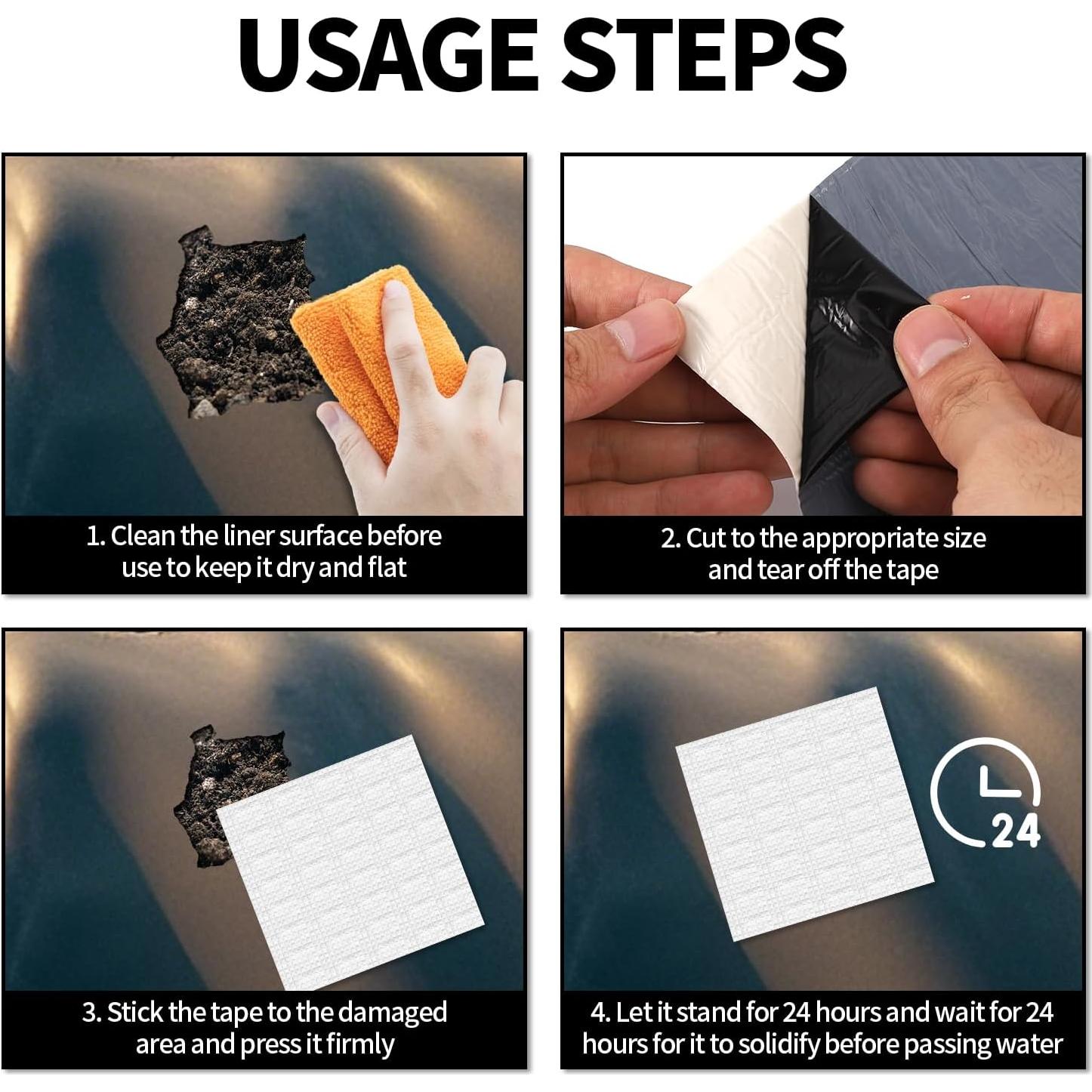 USAGE STEPS

1. Clean the liner surface before use to keep it dry and flat

2. Cut to the appropriate size and tear off the tape

3. Stick the tape to the damaged area and press it firmly

24

4. Let it stand for 24 hours and wait for 24 hours for it to solidify before passing water