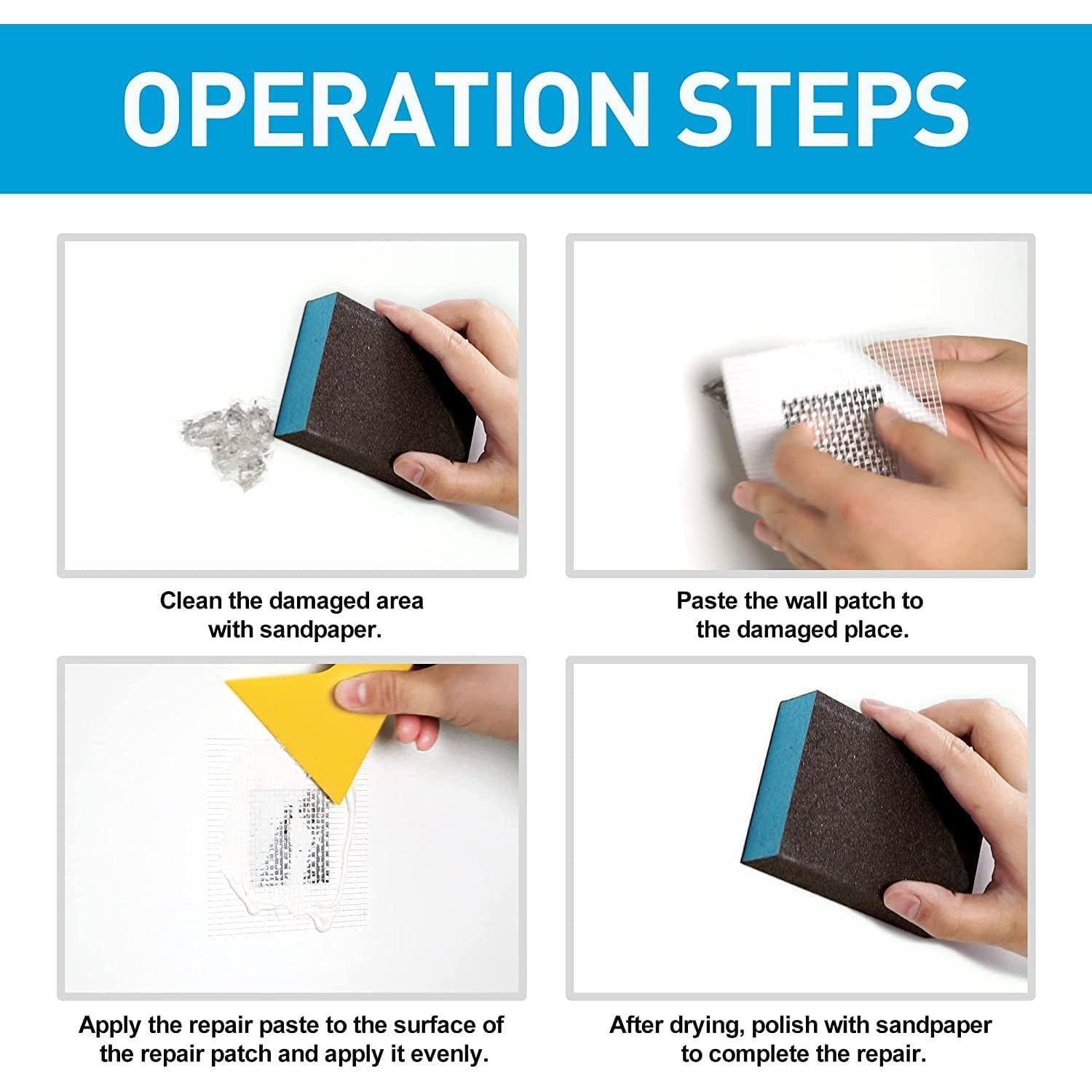 OPERATION STEPS

Clean the damaged area with sandpaper.

Paste the wall patch to the damaged place.

Apply the repair paste to the surface of the repair patch and apply it evenly.

After drying, polish with sandpaper to complete the repair.