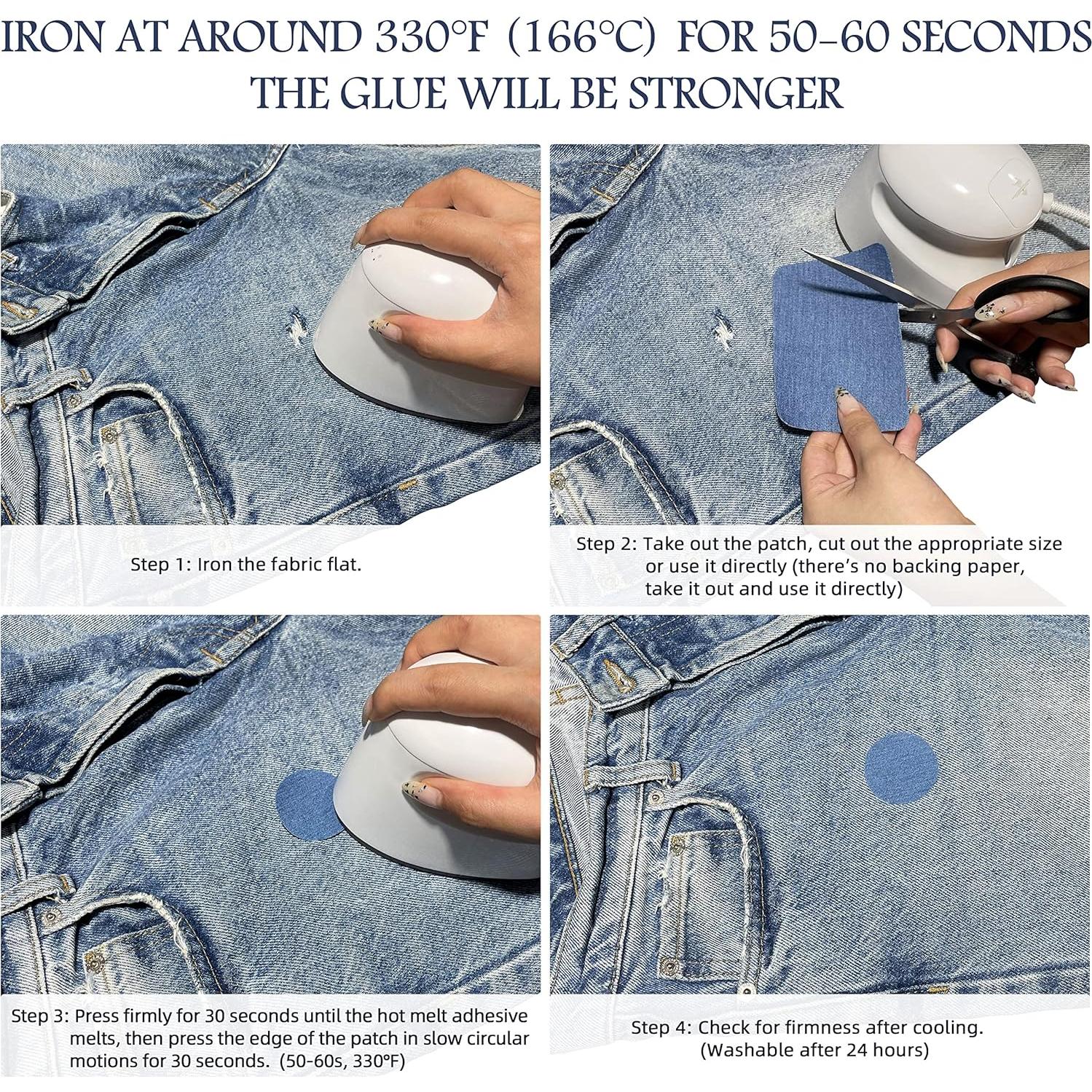 IRON AT AROUND 330°F (166°C) FOR 50-60 SECONDS
THE GLUE WILL BE STRONGER

Step 1: Iron the fabric flat.

Step 2: Take out the patch, cut out the appropriate size or use it directly (there's no backing paper, take it out and use it directly)

Step 3: Press firmly for 30 seconds until the hot melt adhesive melts, then press the edge of the patch in slow circular motions for 30 seconds. (50-60s, 330°F)

Step 4: Check for firmness after cooling. (Washable after 24 hours)