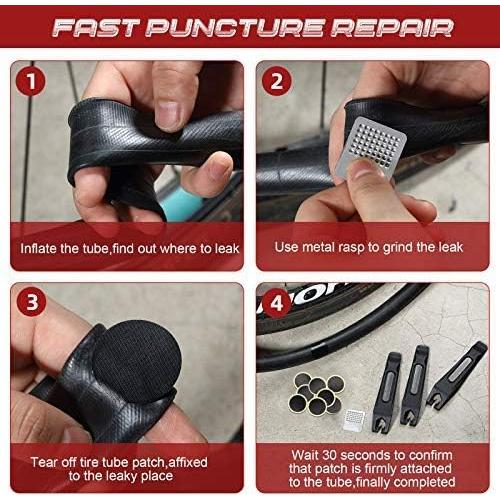 FAST PUNCTURE REPAIR

1

Inflate the tube,find out where to leak

2

Use metal rasp to grind the leak

3

Tear off tire tube patch,affixed to the leaky place

4

Wait 30 seconds to confirm that patch is firmly attached to the tube,finally completed