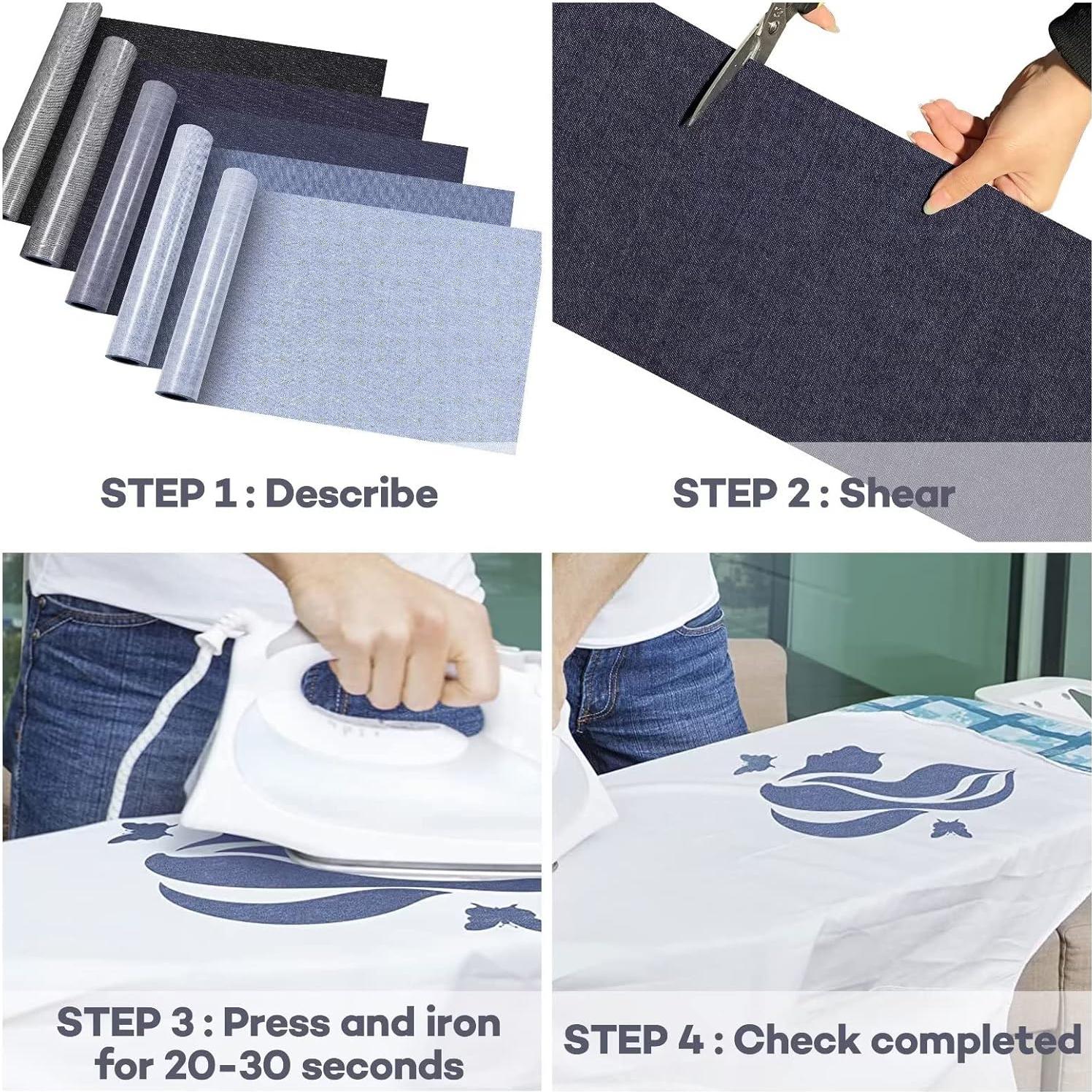 STEP 1 : Describe

STEP 2 : Shear

STEP 3 : Press and iron for 20-30 seconds

STEP 4 : Check completed