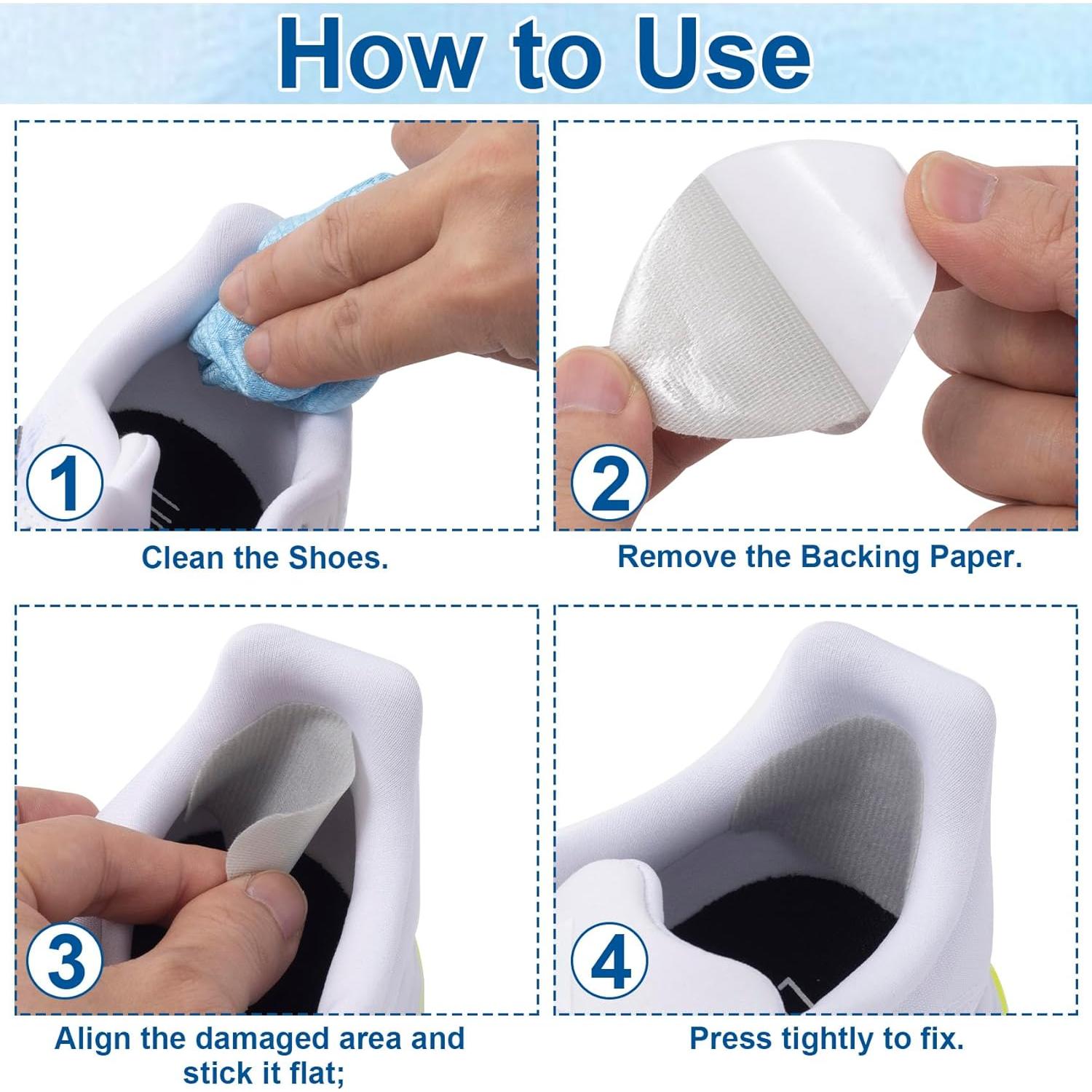 How to Use

1

Clean the Shoes.

2

Remove the Backing Paper.

3

Align the damaged area and stick it flat;

4

Press tightly to fix.