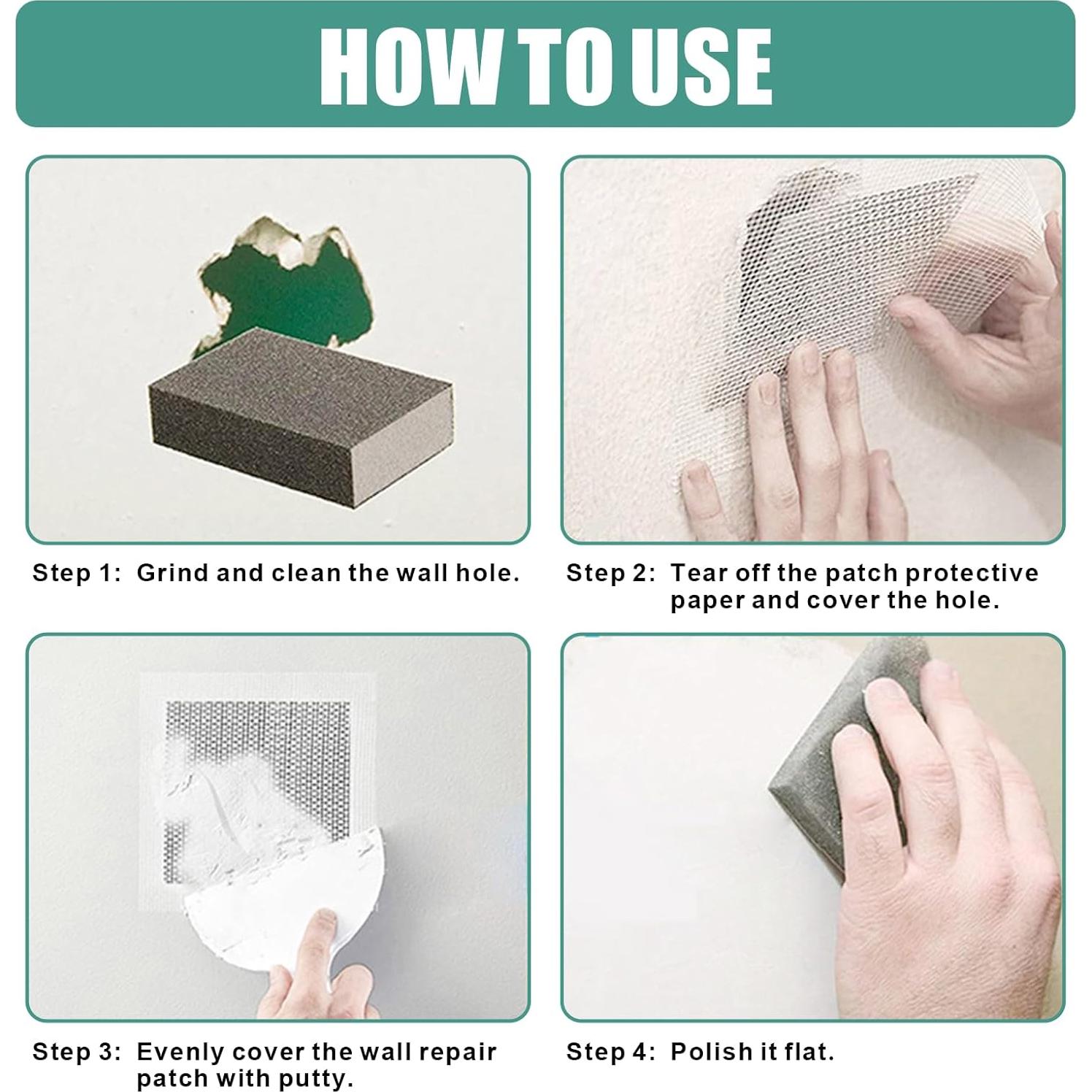 HOW TO USE

Step 1: Grind and clean the wall hole.

Step 2: Tear off the patch protective paper and cover the hole.

Step 3: Evenly cover the wall repair patch with putty.

Step 4: Polish it flat.