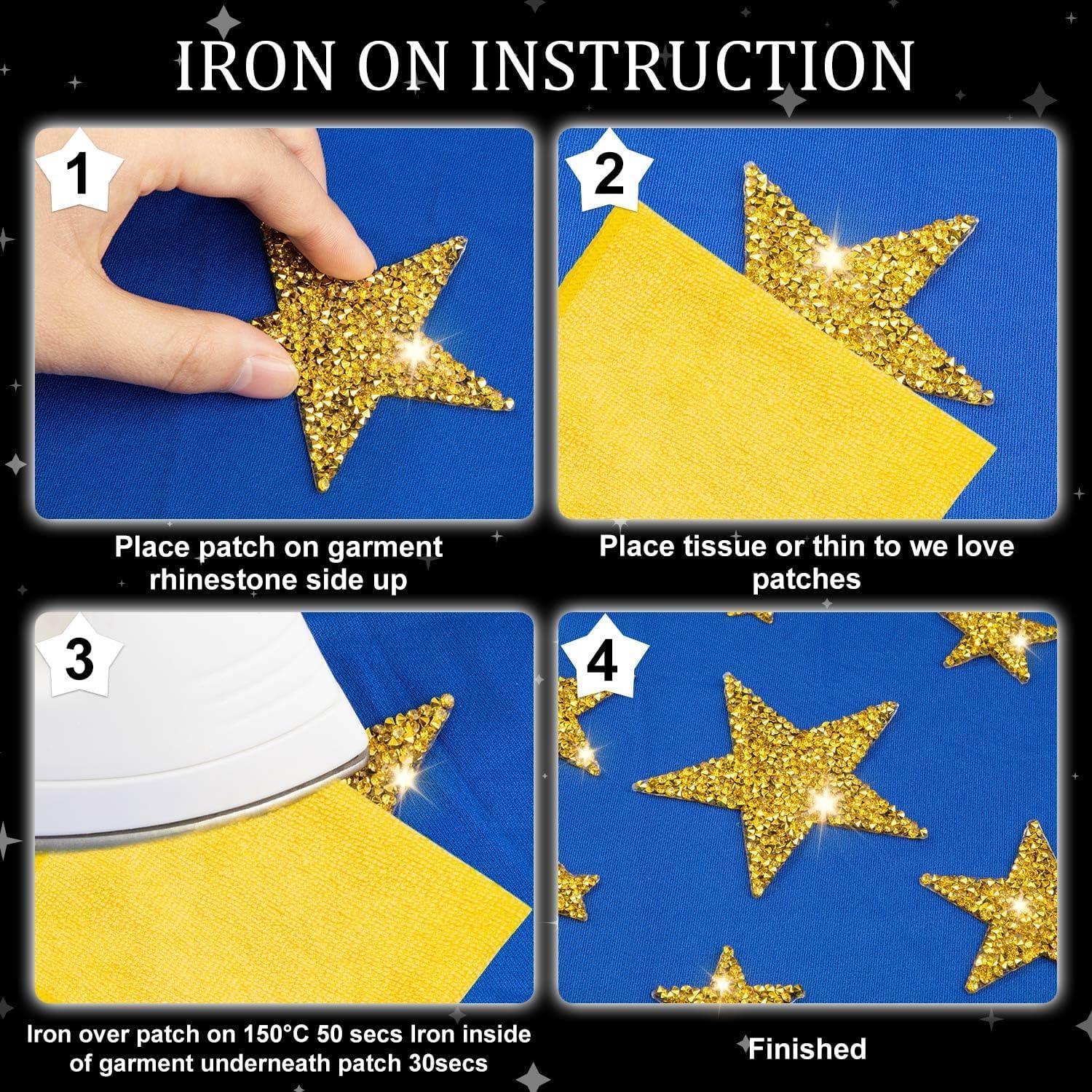 IRON ON INSTRUCTION

1

Place patch on garment rhinestone side up

2

Place tissue or thin to we love patches

3

Iron over patch on 150°C 50 secs Iron inside of garment underneath patch 30secs

4

Finished