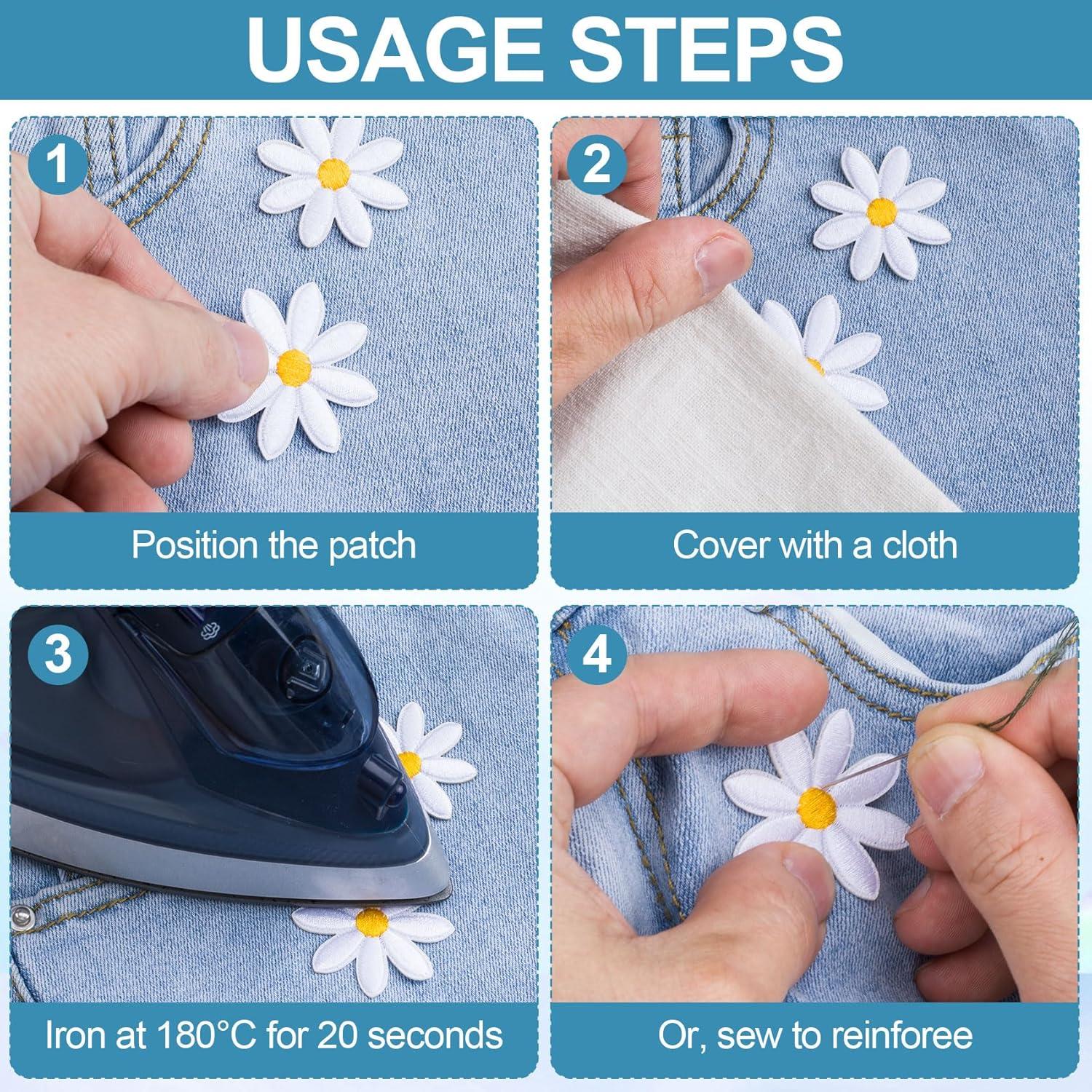 USAGE STEPS

1

Position the patch

2

Cover with a cloth

3

Iron at 180°C for 20 seconds

4

Or, sew to reinforee