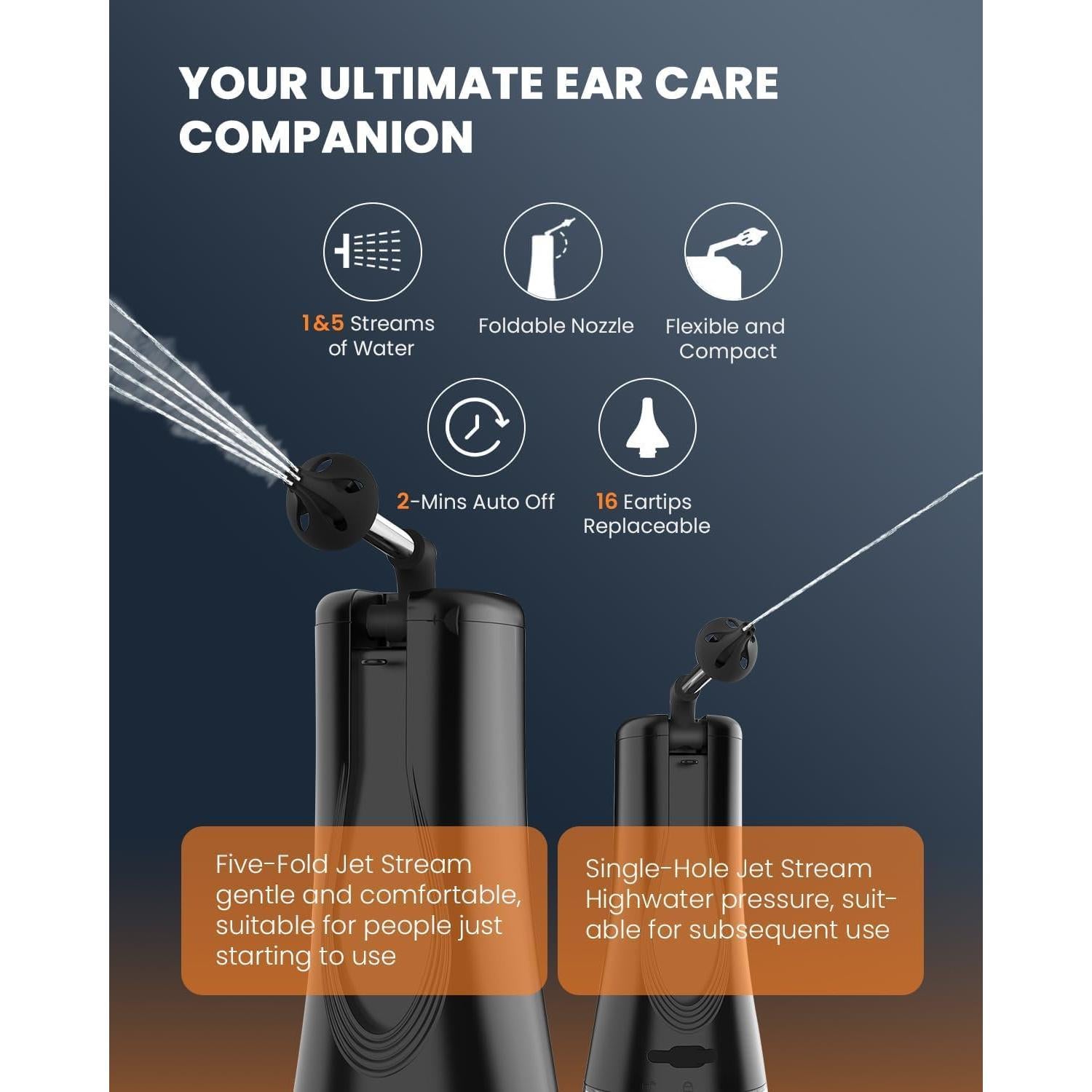 YOUR ULTIMATE EAR CARE COMPANION

1&5 Streams of Water

Foldable Nozzle

Flexible and Compact

2-Mins Auto Off

16 Eartips Replaceable

Five-Fold Jet Stream gentle and comfortable, suitable for people just starting to use

Single-Hole Jet Stream Highwater pressure, suitable for subsequent use