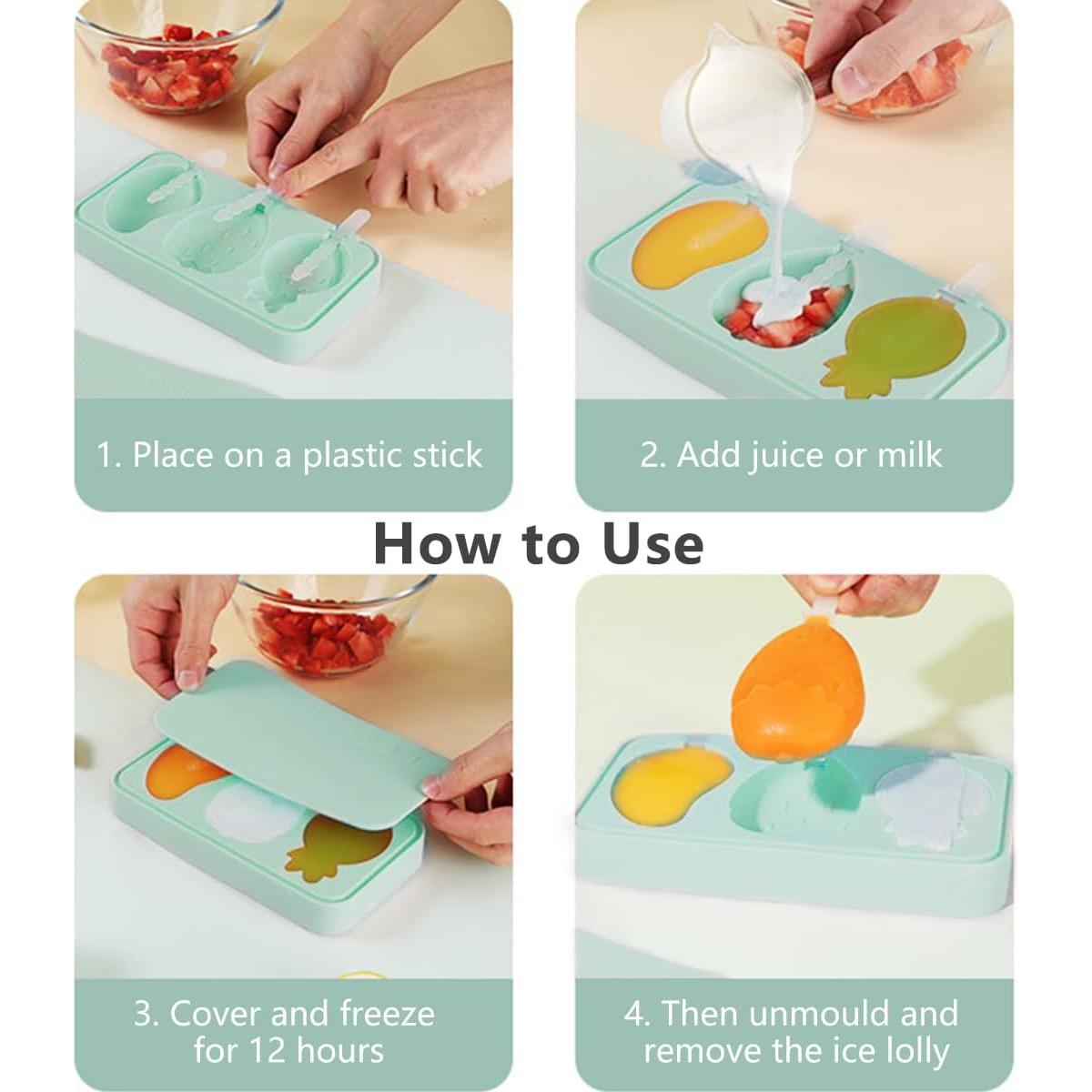 1. Place on a plastic stick

2. Add juice or milk

How to Use

3. Cover and freeze for 12 hours

4. Then unmould and remove the ice lolly