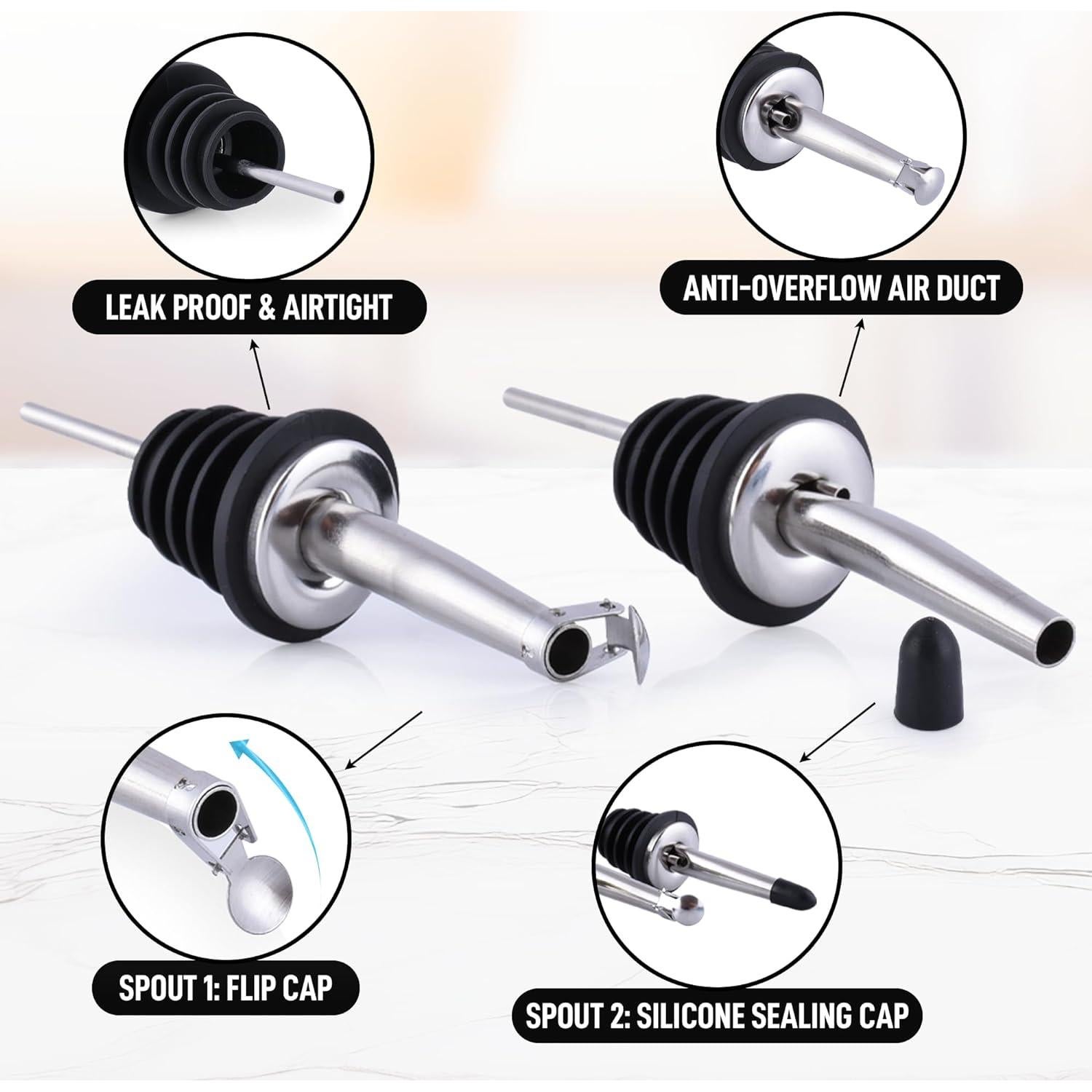 LEAK PROOF & AIRTIGHT

ANTI-OVERFLOW AIR DUCT

SPOUT 1: FLIP CAP

SPOUT 2: SILICONE SEALING CAP