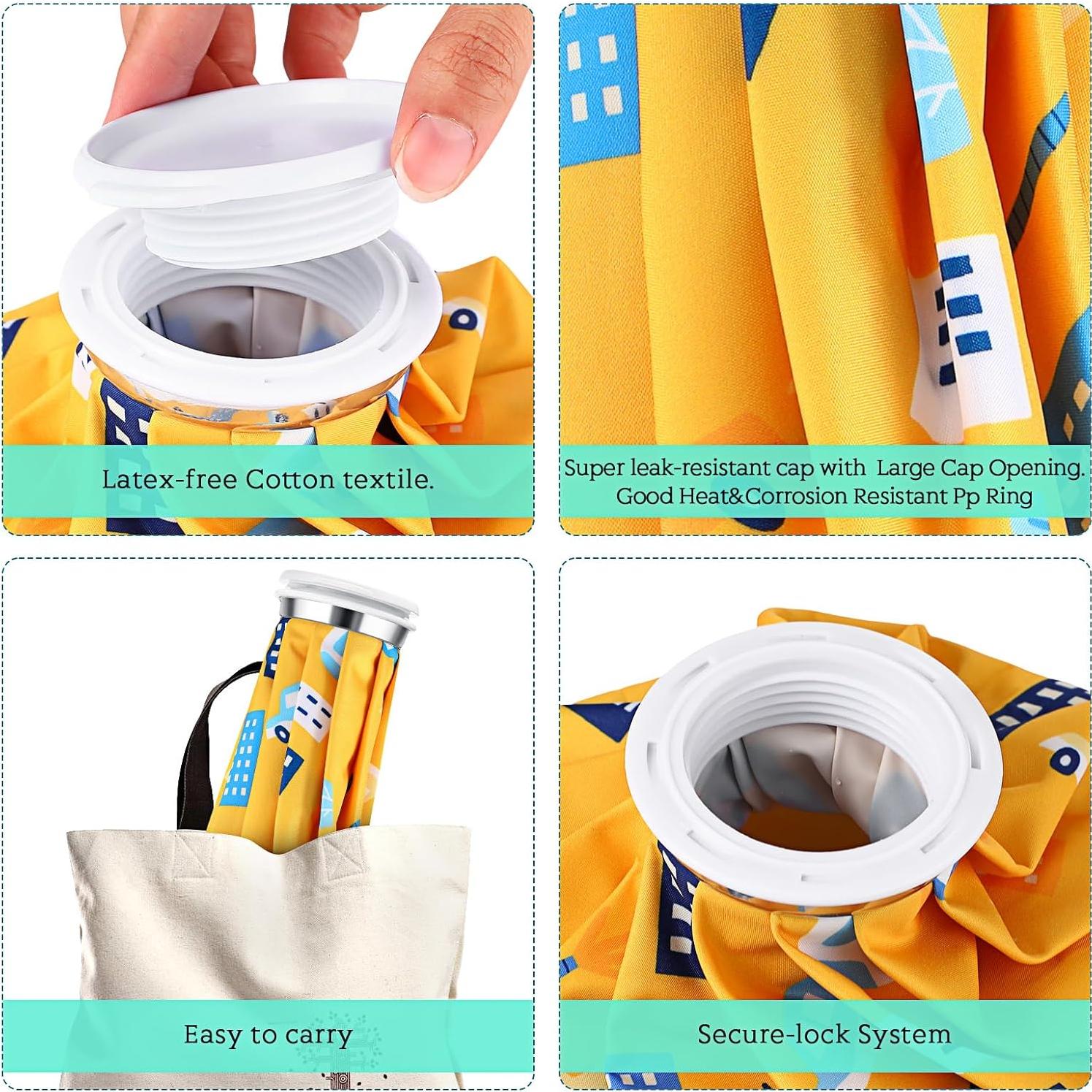 Latex-free Cotton textile.

Super leak-resistant cap with Large Cap Opening. Good Heat&Corrosion Resistant Pp Ring

Easy to carry

Secure-lock System