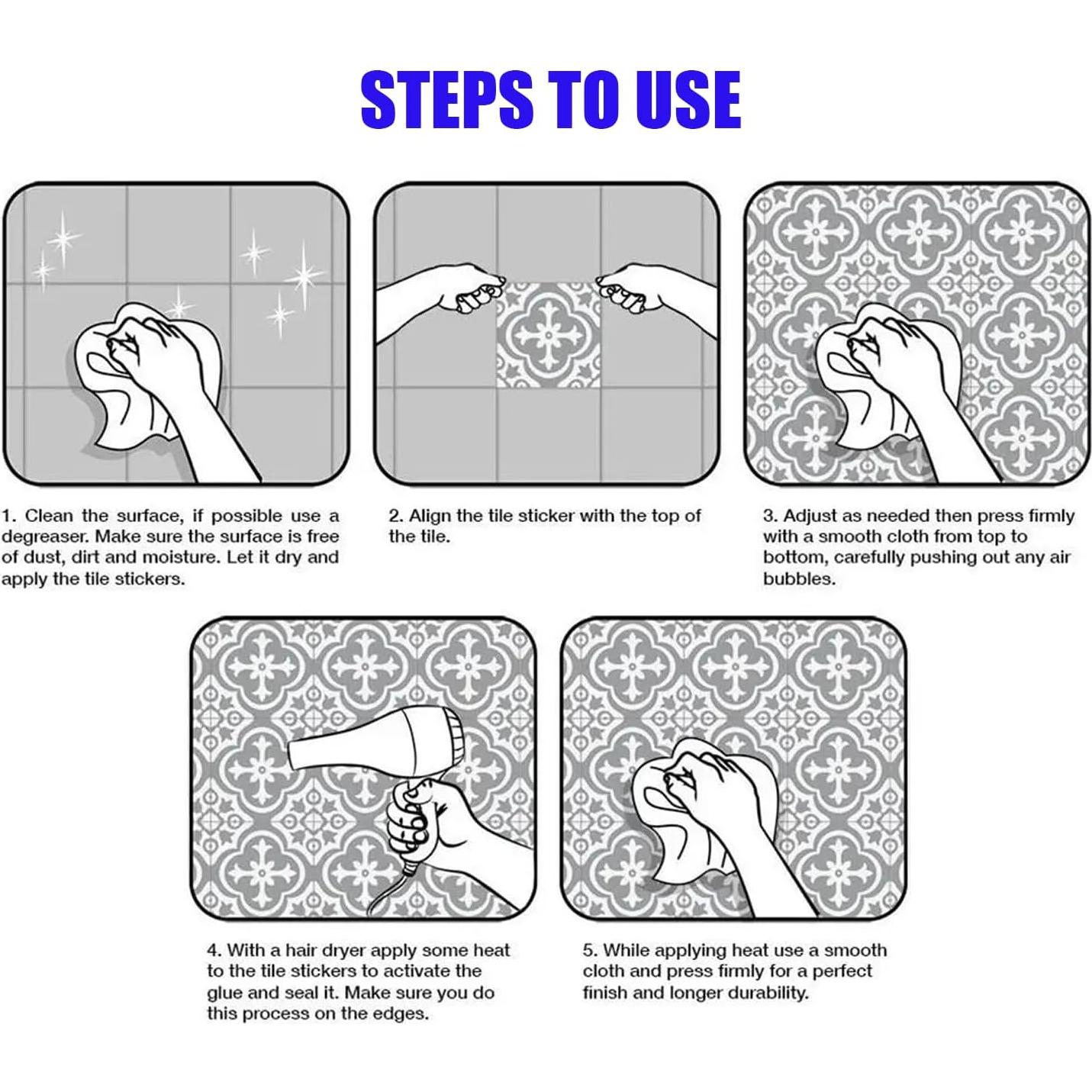 STEPS TO USE

1. Clean the surface, if possible use a degreaser. Make sure the surface is free of dust, dirt and moisture. Let it dry and apply the tile stickers.

2. Align the tile sticker with the top of the tile.

3. Adjust as needed then press firmly with a smooth cloth from top to bottom, carefully pushing out any air bubbles.

4. With a hair dryer apply some heat to the tile stickers to activate the glue and seal it. Make sure you do this process on the edges.

5. While applying heat use a smooth cloth and press firmly for a perfect finish and longer durability.