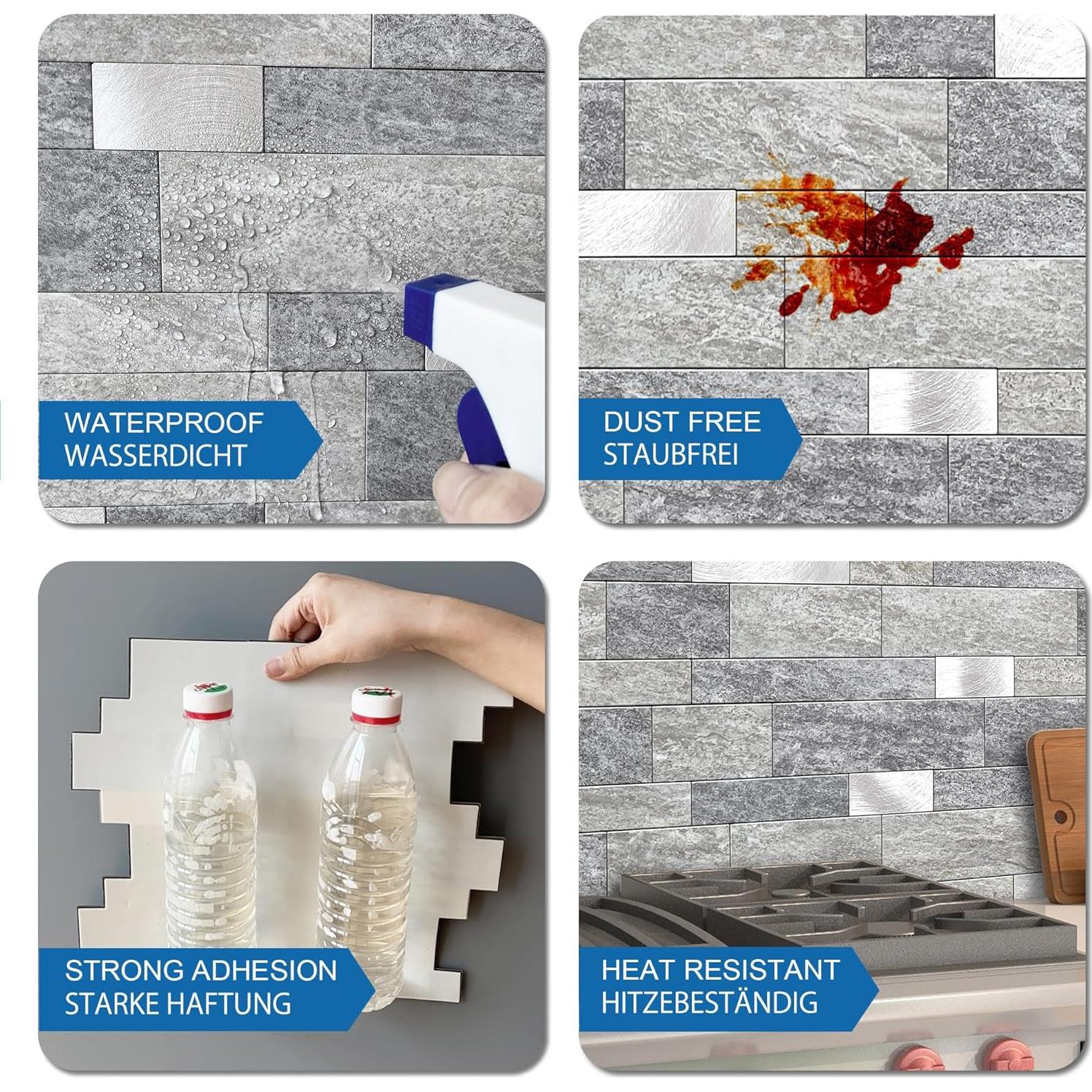 WATERPROOF
WASSERDICHT

DUST FREE
STAUBFREI

STRONG ADHESION
STARKE HAFTUNG

HEAT RESISTANT
HITZEBESTÄNDIG