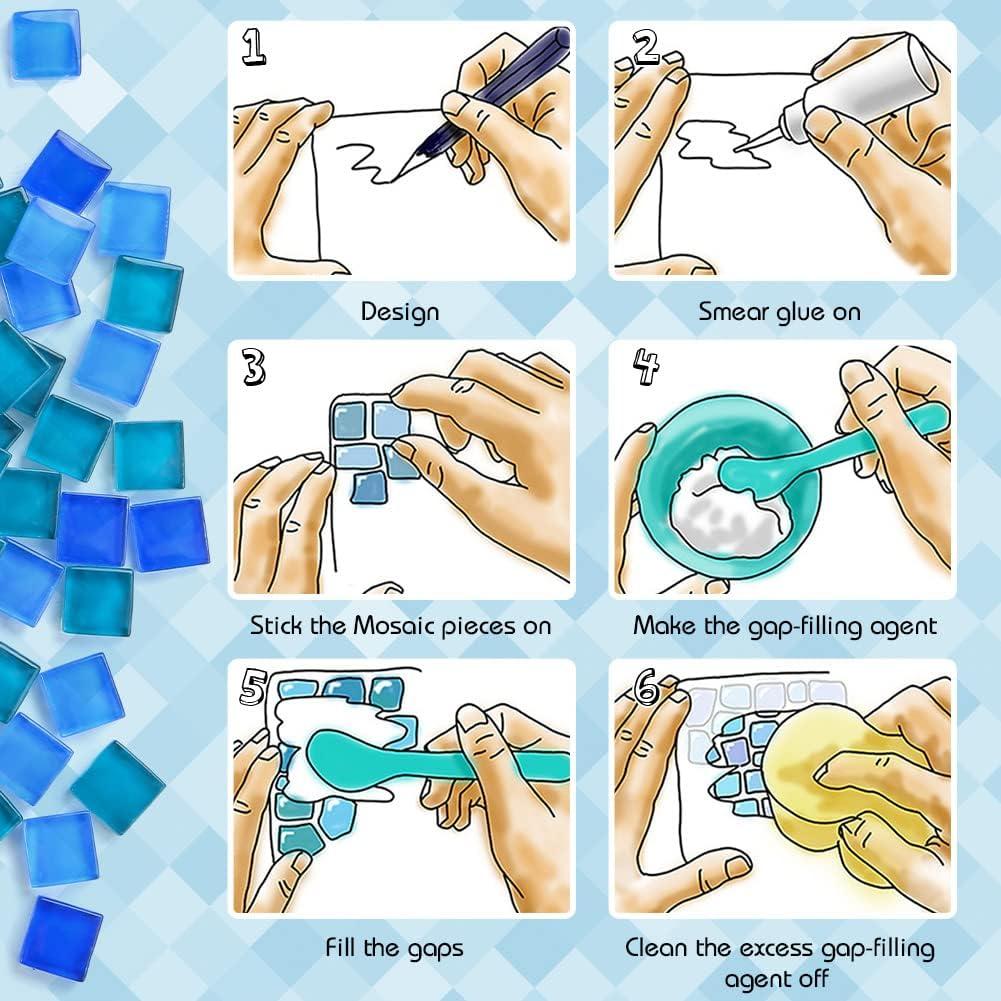 1

Design

2

Smear glue on

3

Stick the Mosaic pieces on

4

Make the gap-filling agent

5

Fill the gaps

6

Clean the excess gap-filling agent off