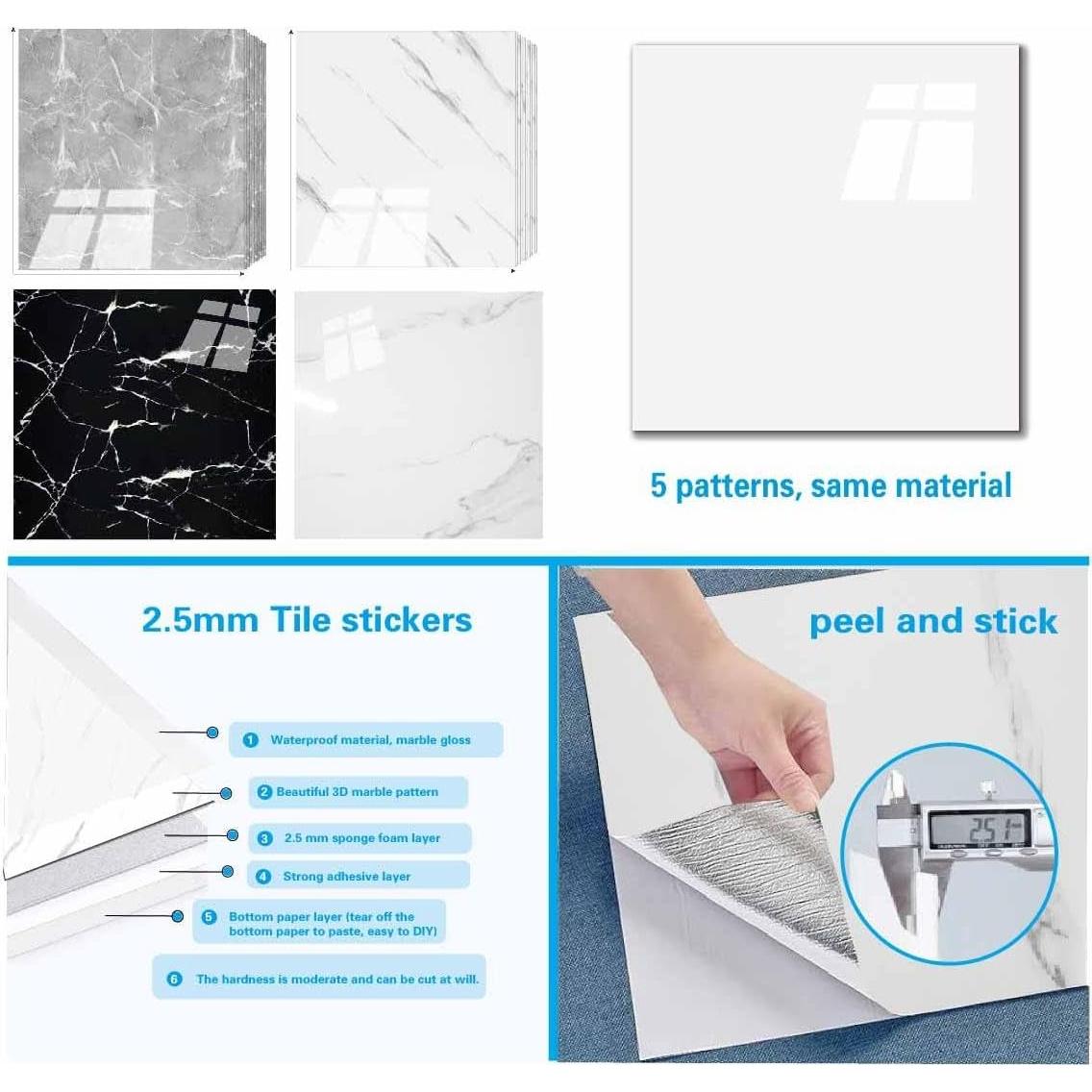 5 patterns, same material

2.5mm Tile stickers

1 Waterproof material, marble gloss

2 Beautiful 3D marble pattern

3 2.5 mm sponge foam layer

4 Strong adhesive layer

5 Bottom paper layer (tear off the bottom paper to paste, easy to DIY)

6 The hardness is moderate and can be cut at will.

peel and stick

2.51