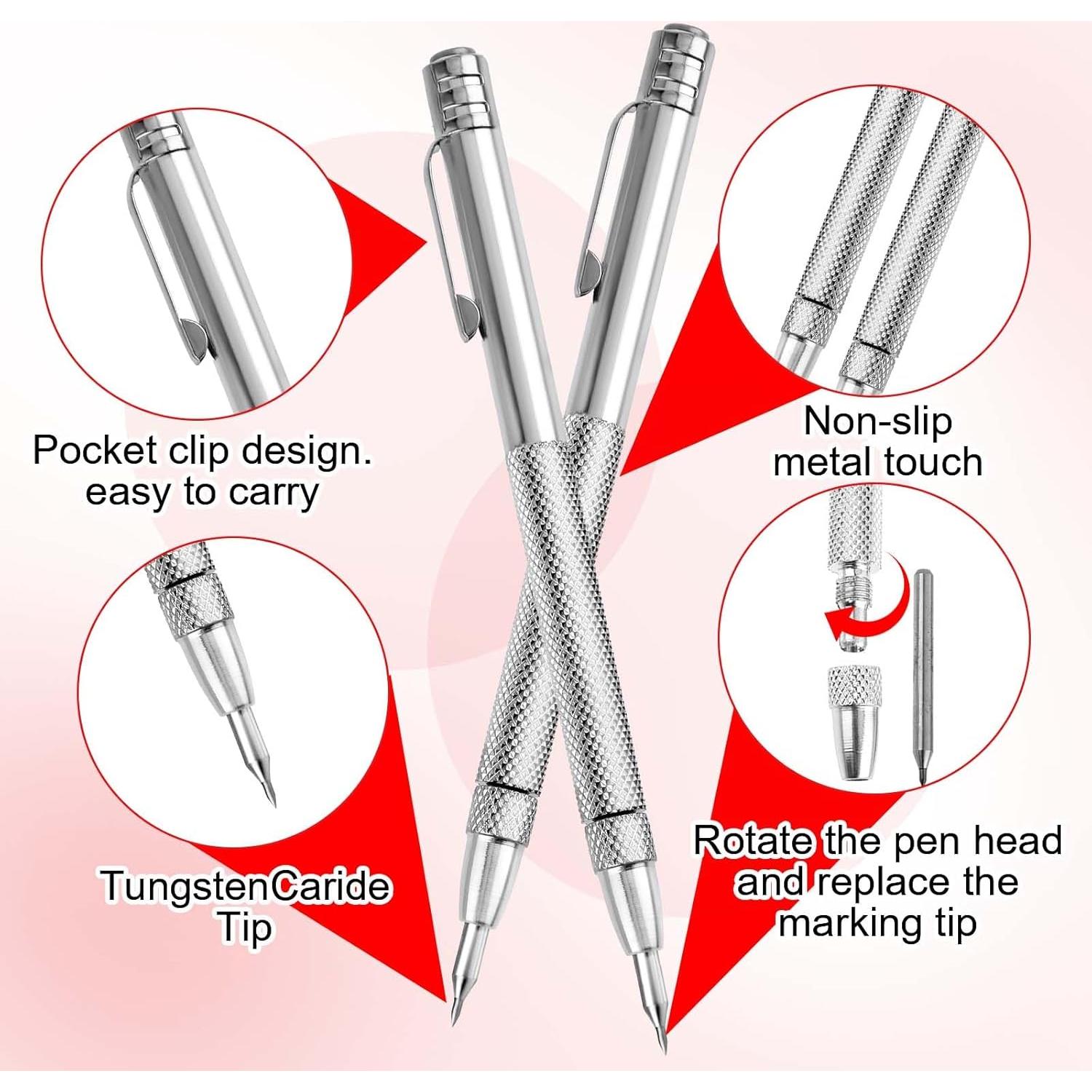 Pocket clip design. easy to carry

Non-slip metal touch

TungstenCaride Tip

Rotate the pen head and replace the marking tip