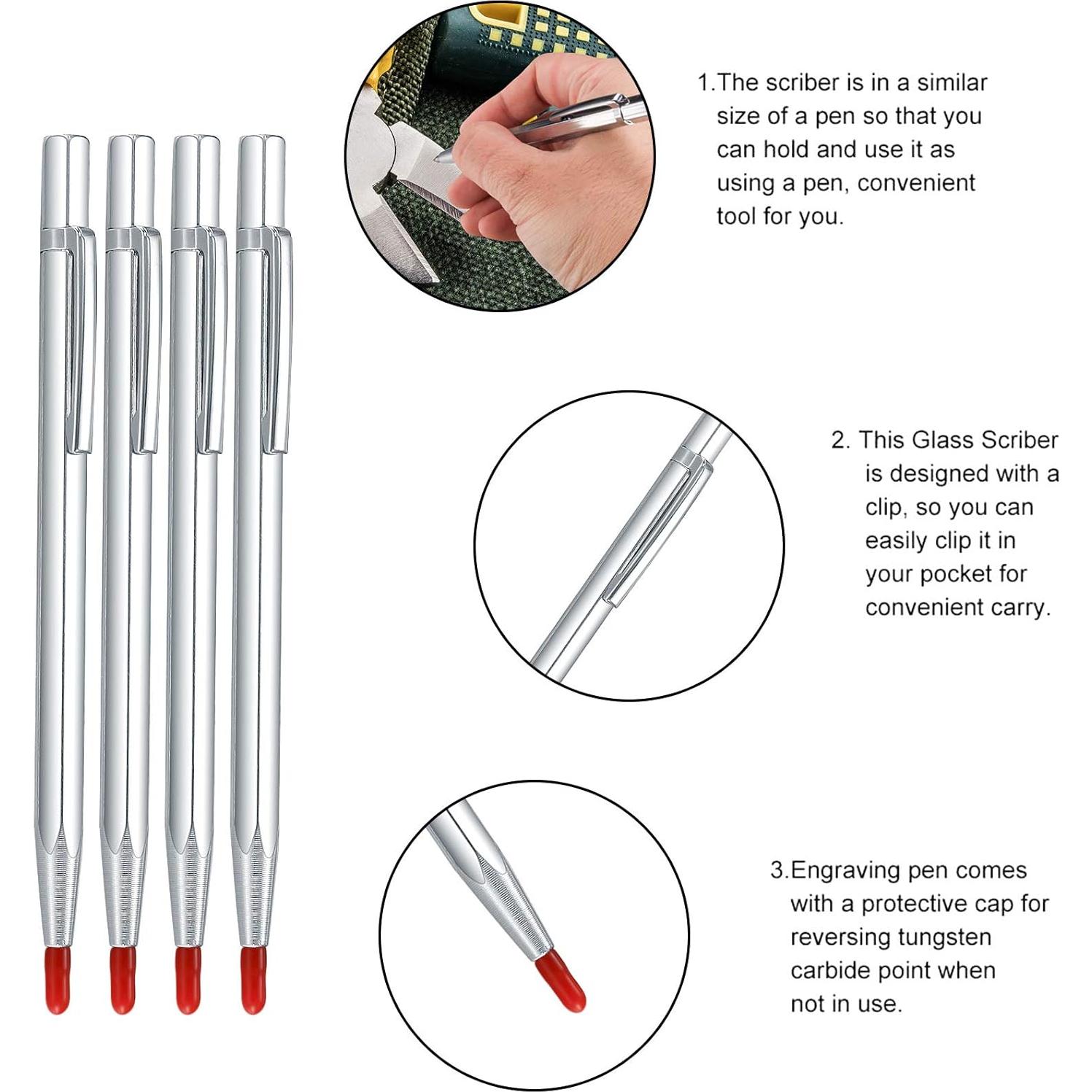 1.The scriber is in a similar size of a pen so that you can hold and use it as using a pen, convenient tool for you.

2. This Glass Scriber is designed with a clip, so you can easily clip it in your pocket for convenient carry.

3.Engraving pen comes with a protective cap for reversing tungsten carbide point when not in use.