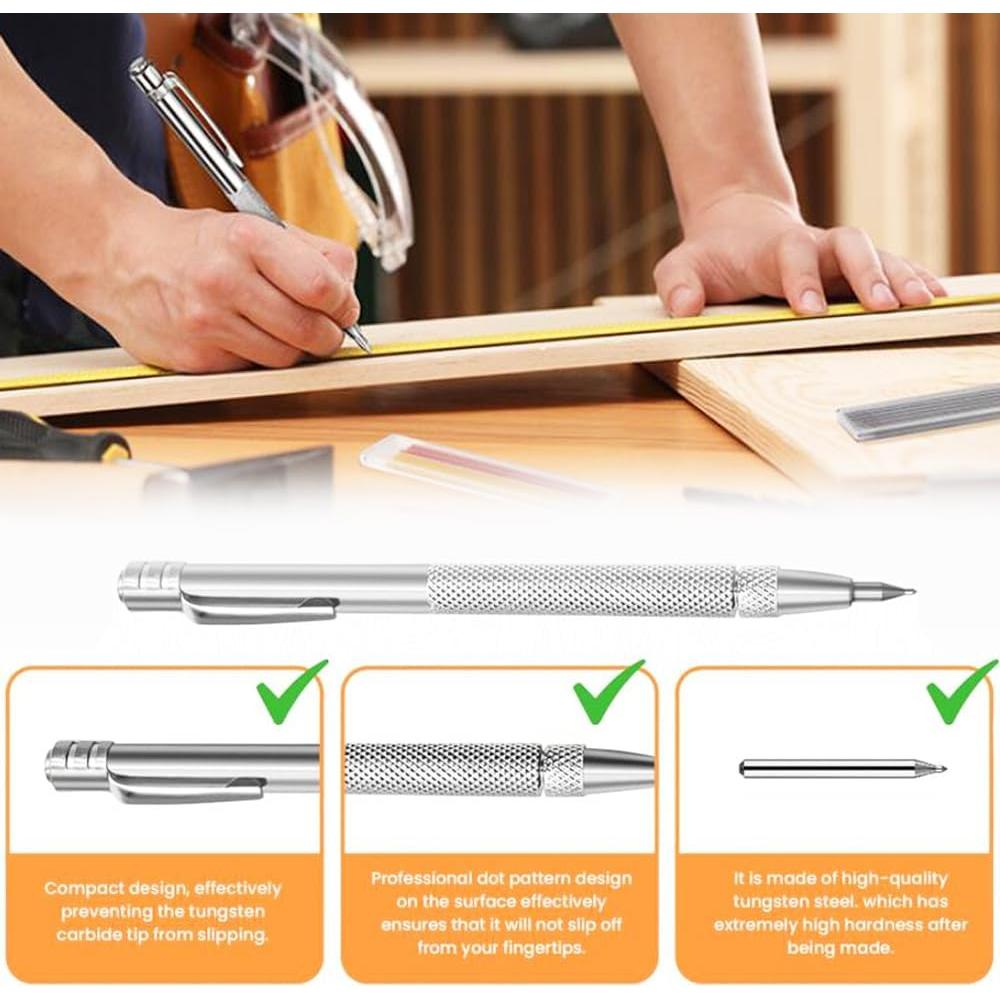 Compact design, effectively preventing the tungsten carbide tip from slipping.

Professional dot pattern design on the surface effectively ensures that it will not slip off from your fingertips.

It is made of high-quality tungsten steel. which has extremely high hardness after being made.