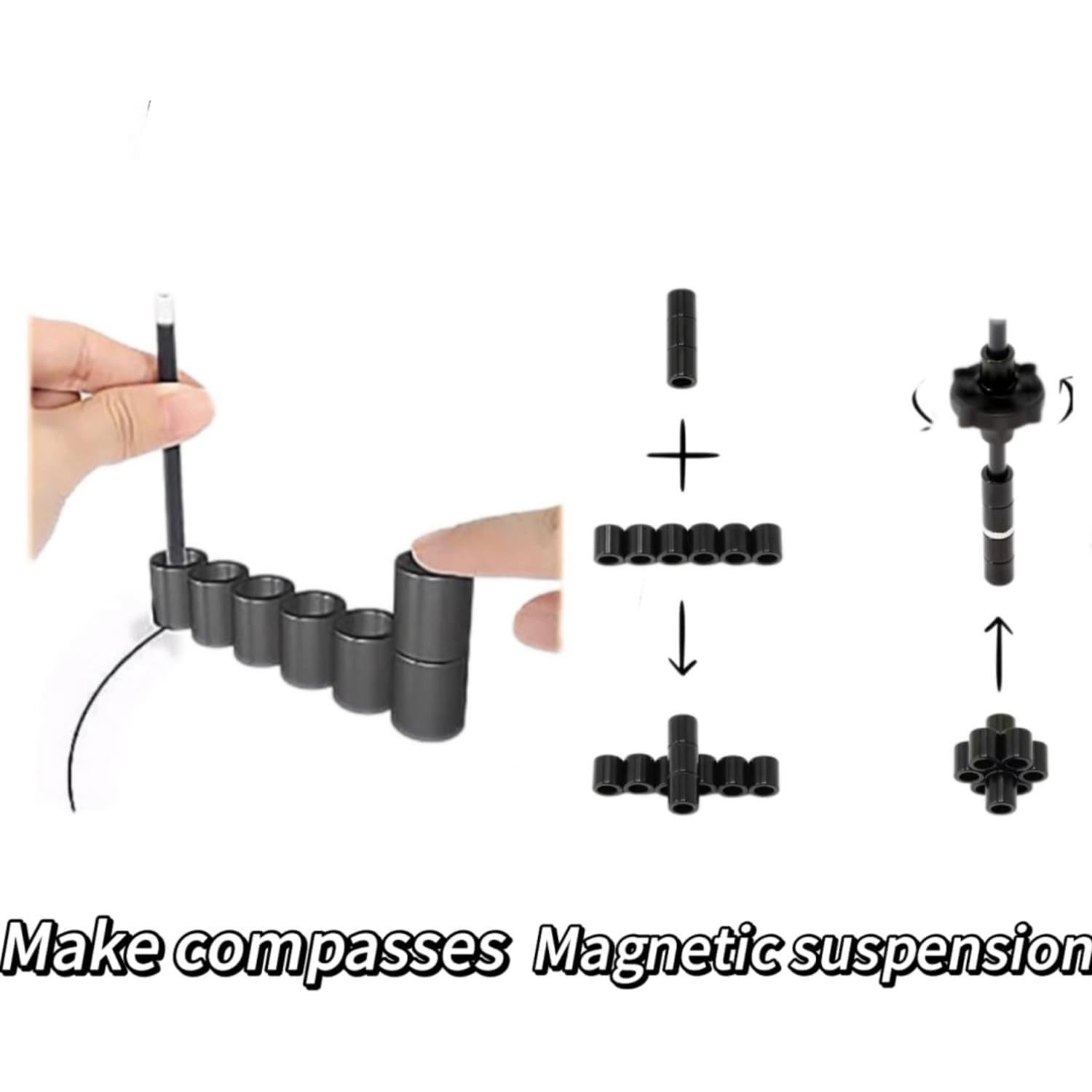 Make compasses Magnetic suspension