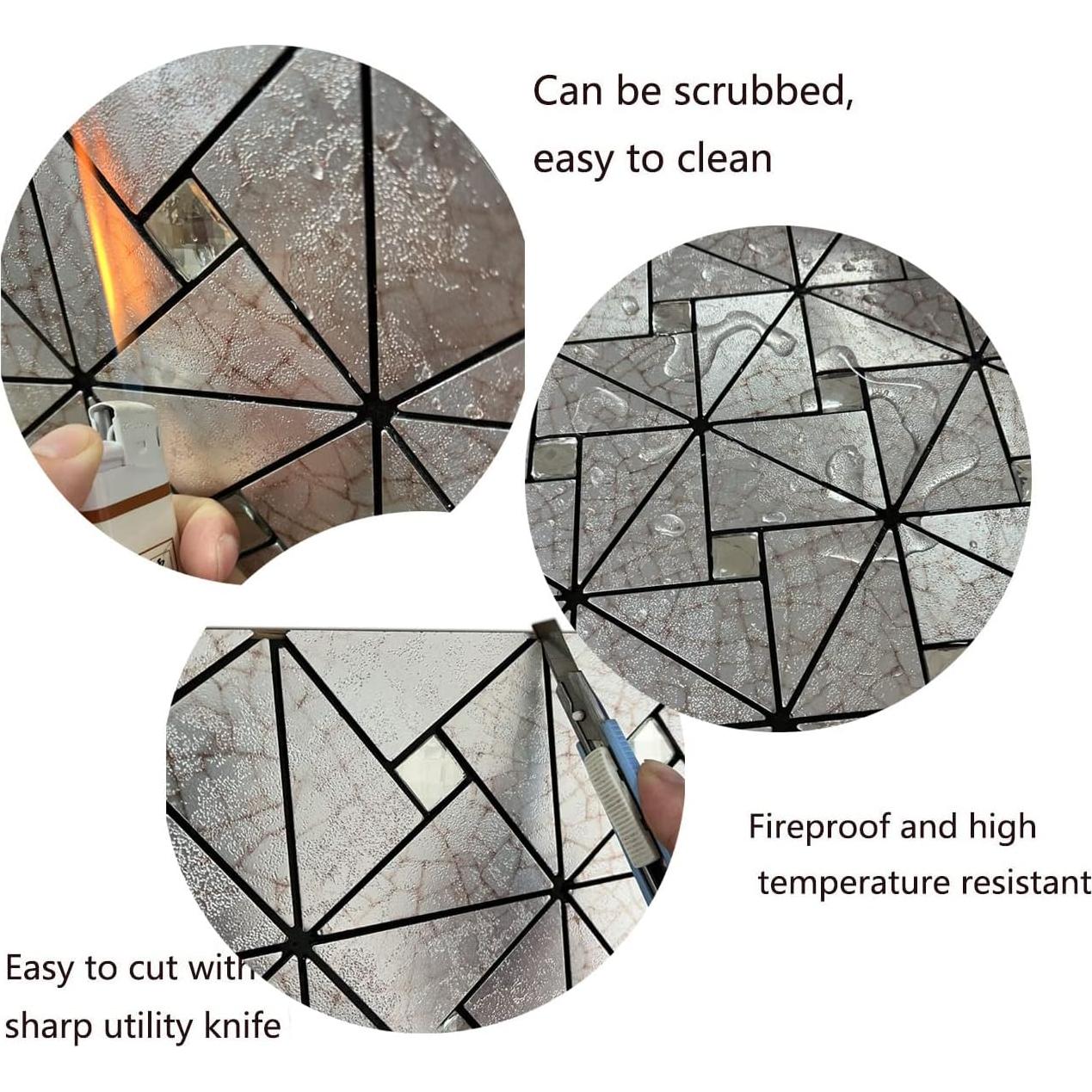 Can be scrubbed, easy to clean

Fireproof and high temperature resistant

Easy to cut with sharp utility knife