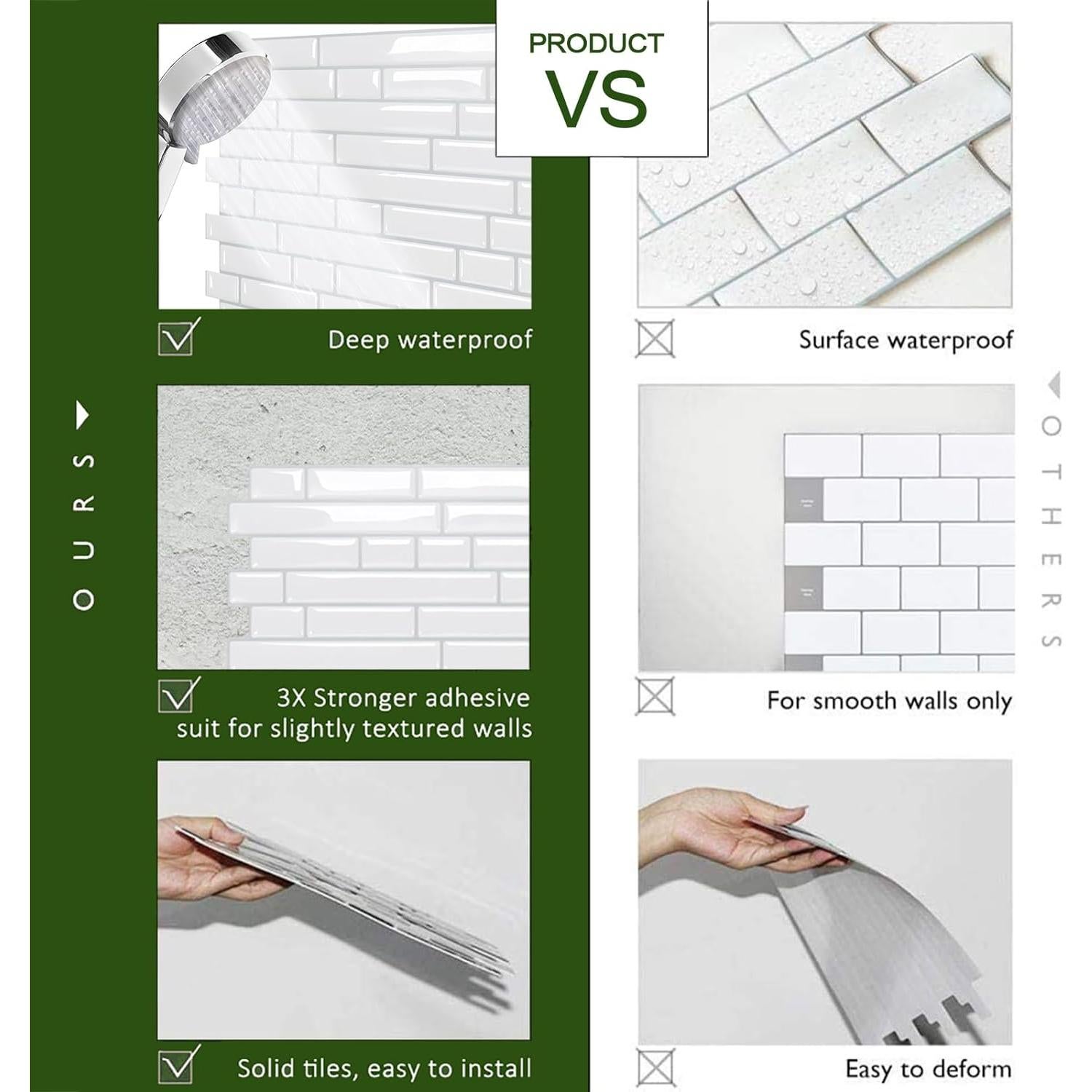 PRODUCT
VS

OURS

Deep waterproof

3X Stronger adhesive suit for slightly textured walls

Solid tiles, easy to install

OTHERS

Surface waterproof

For smooth walls only

Easy to deform