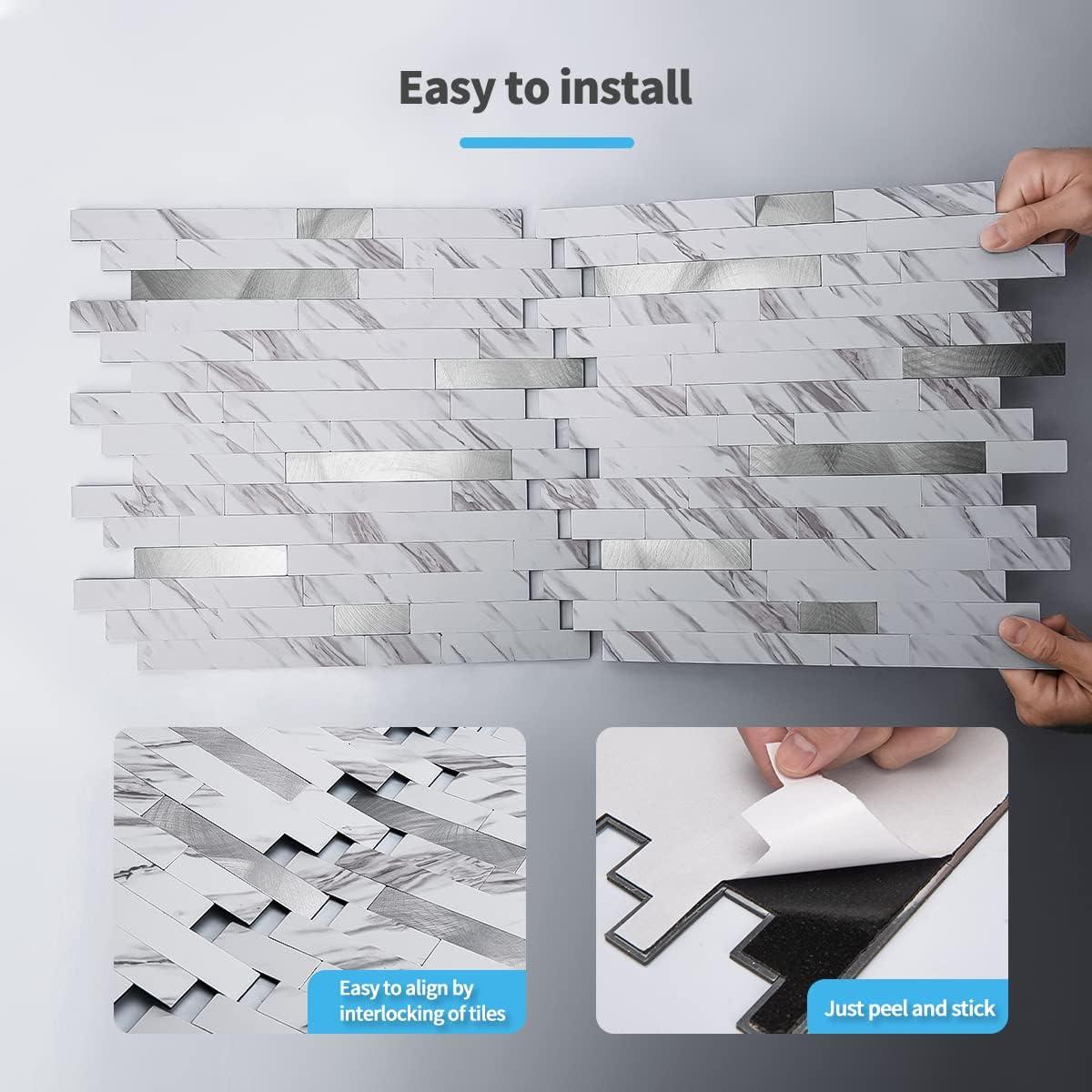 Easy to install

Easy to align by interlocking of tiles

Just peel and stick