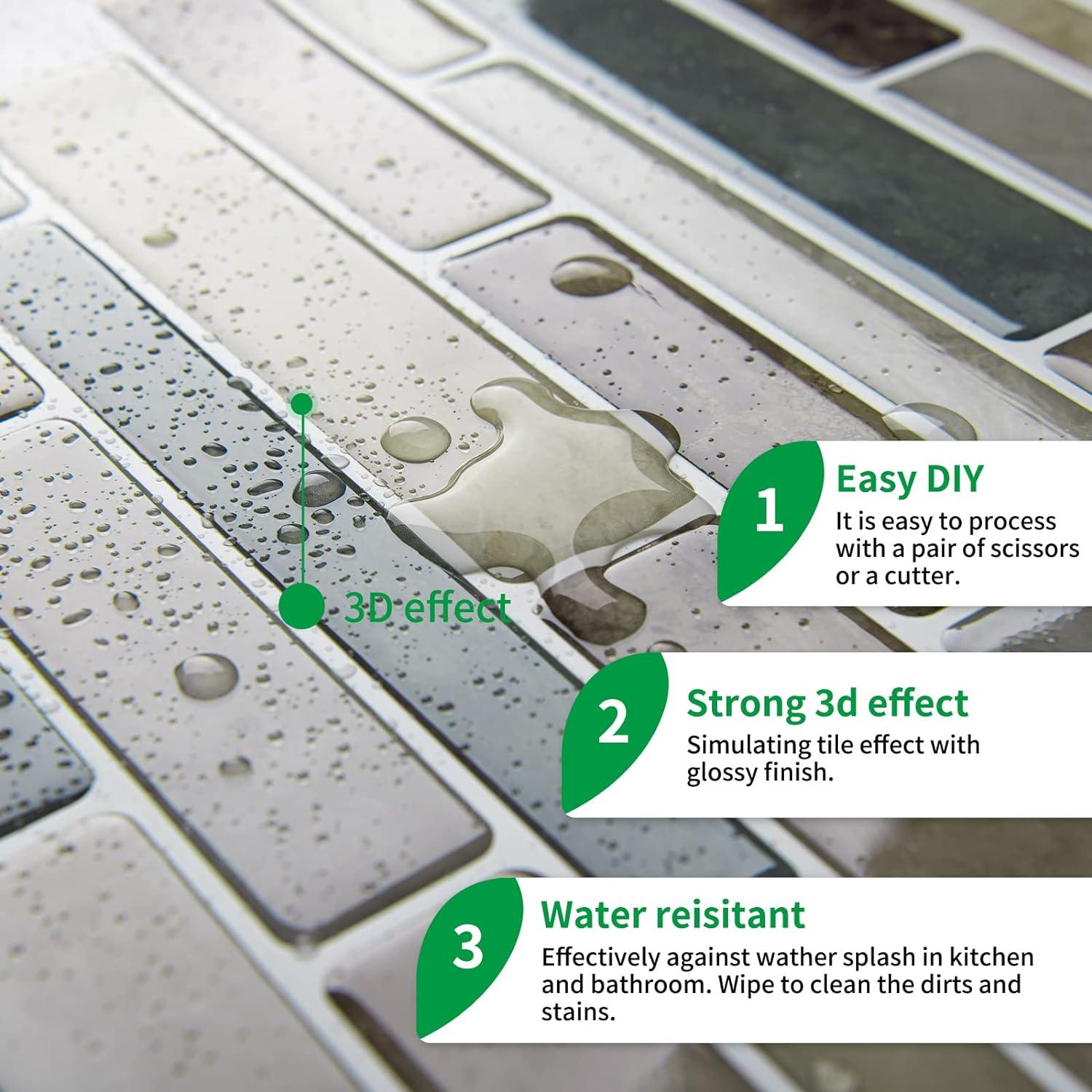 3D effect

1
Easy DIY
It is easy to process with a pair of scissors or a cutter.

2
Strong 3d effect
Simulating tile effect with glossy finish.

3
Water reisitant
Effectively against wather splash in kitchen and bathroom. Wipe to clean the dirts and stains.