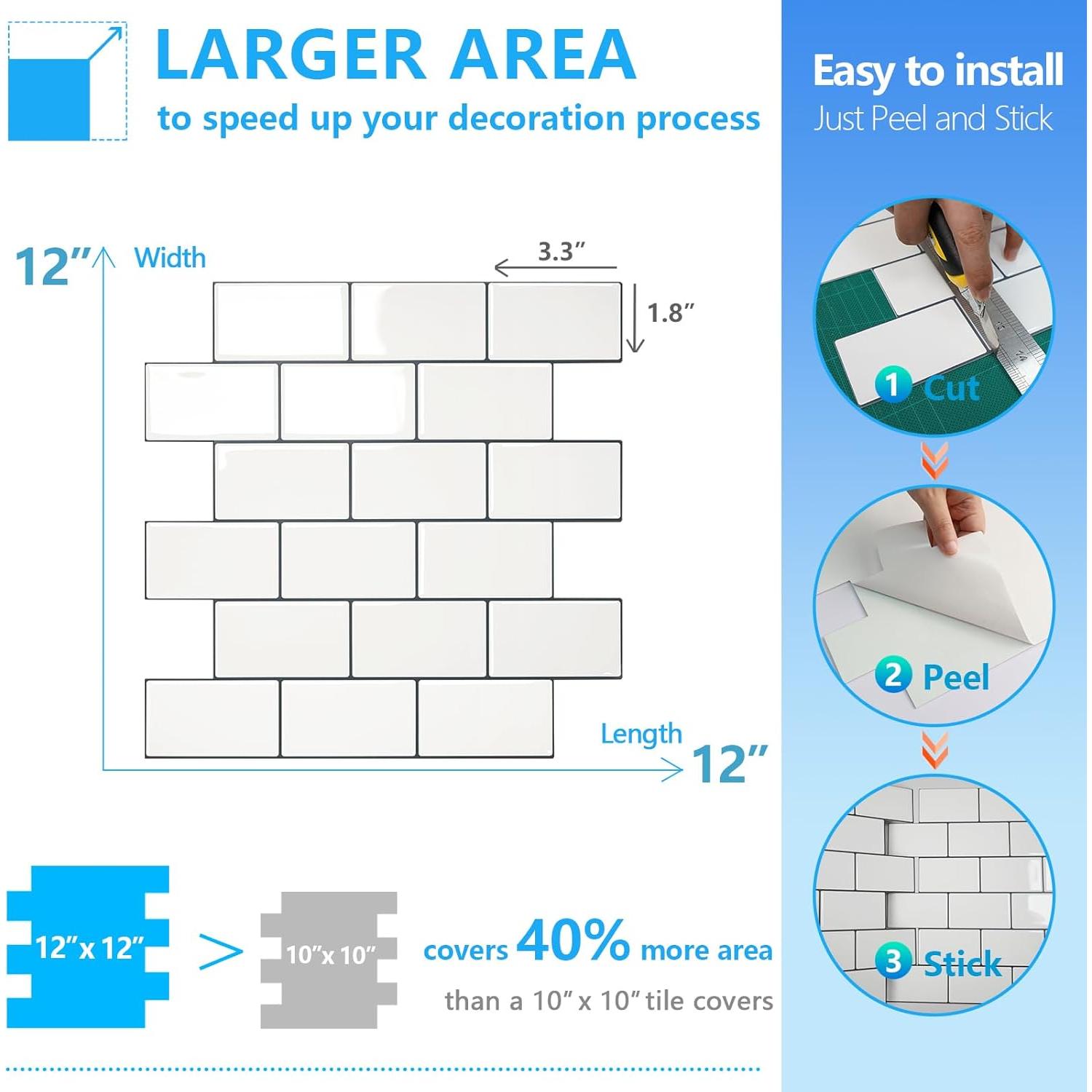 LARGER AREA
to speed up your decoration process

12″ Width

3.3″

1.8″

Length 12″

12″x 12″ > 10″x 10″ covers 40% more area
than a 10″ x 10″ tile covers

Easy to install
Just Peel and Stick

1 Cut

2 Peel

3 Stick