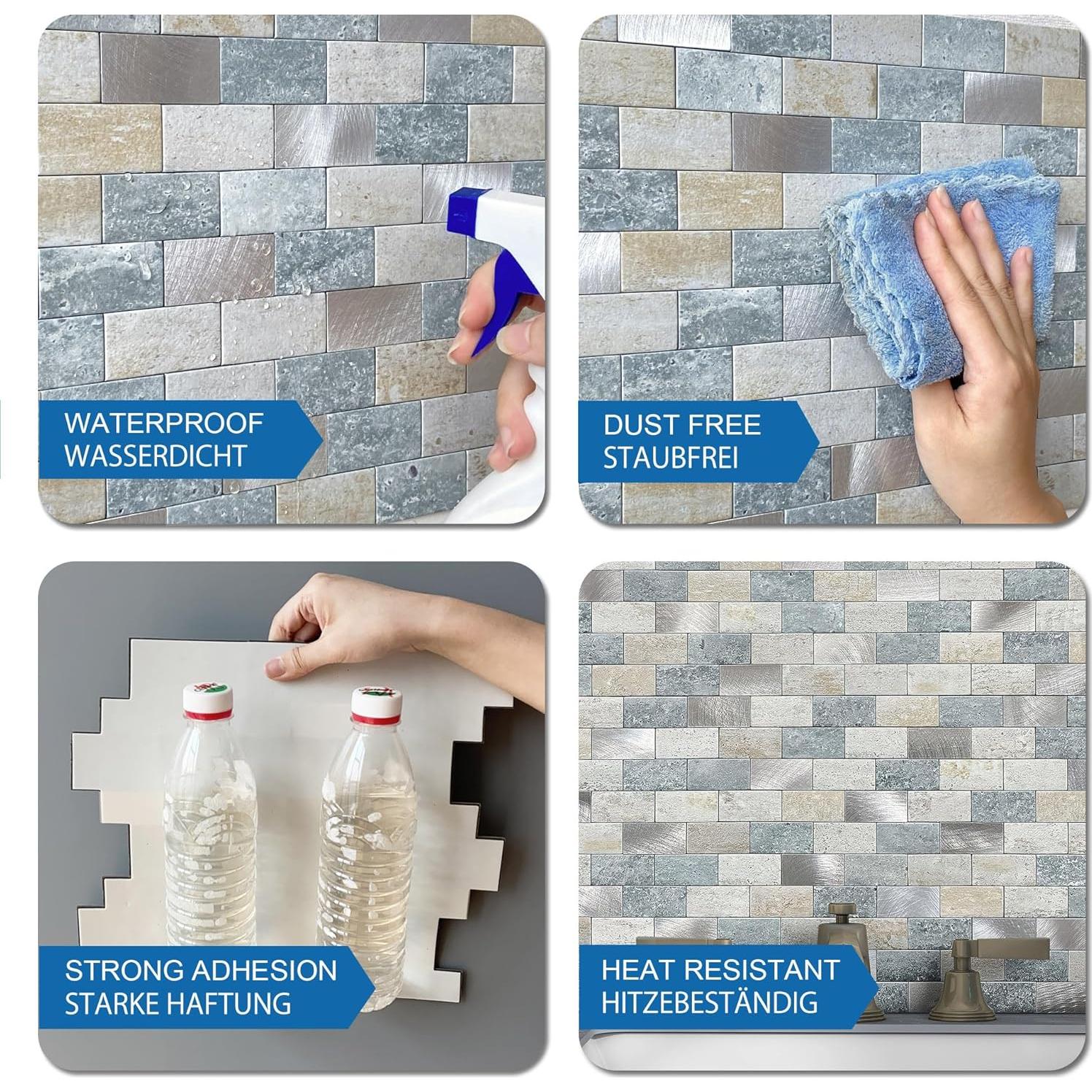 WATERPROOF
WASSERDICHT

DUST FREE
STAUBFREI

STRONG ADHESION
STARKE HAFTUNG

HEAT RESISTANT
HITZEBESTÄNDIG