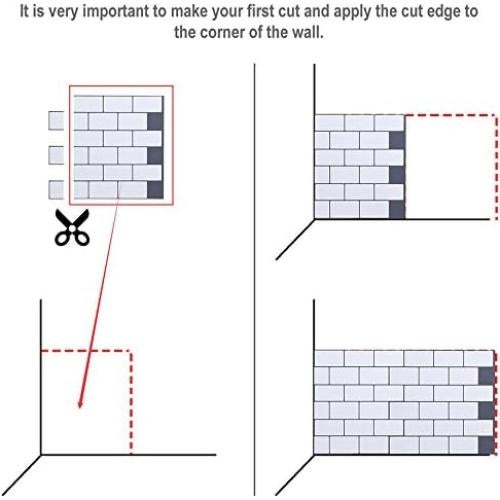 It is very important to make your first cut and apply the cut edge to the corner of the wall.