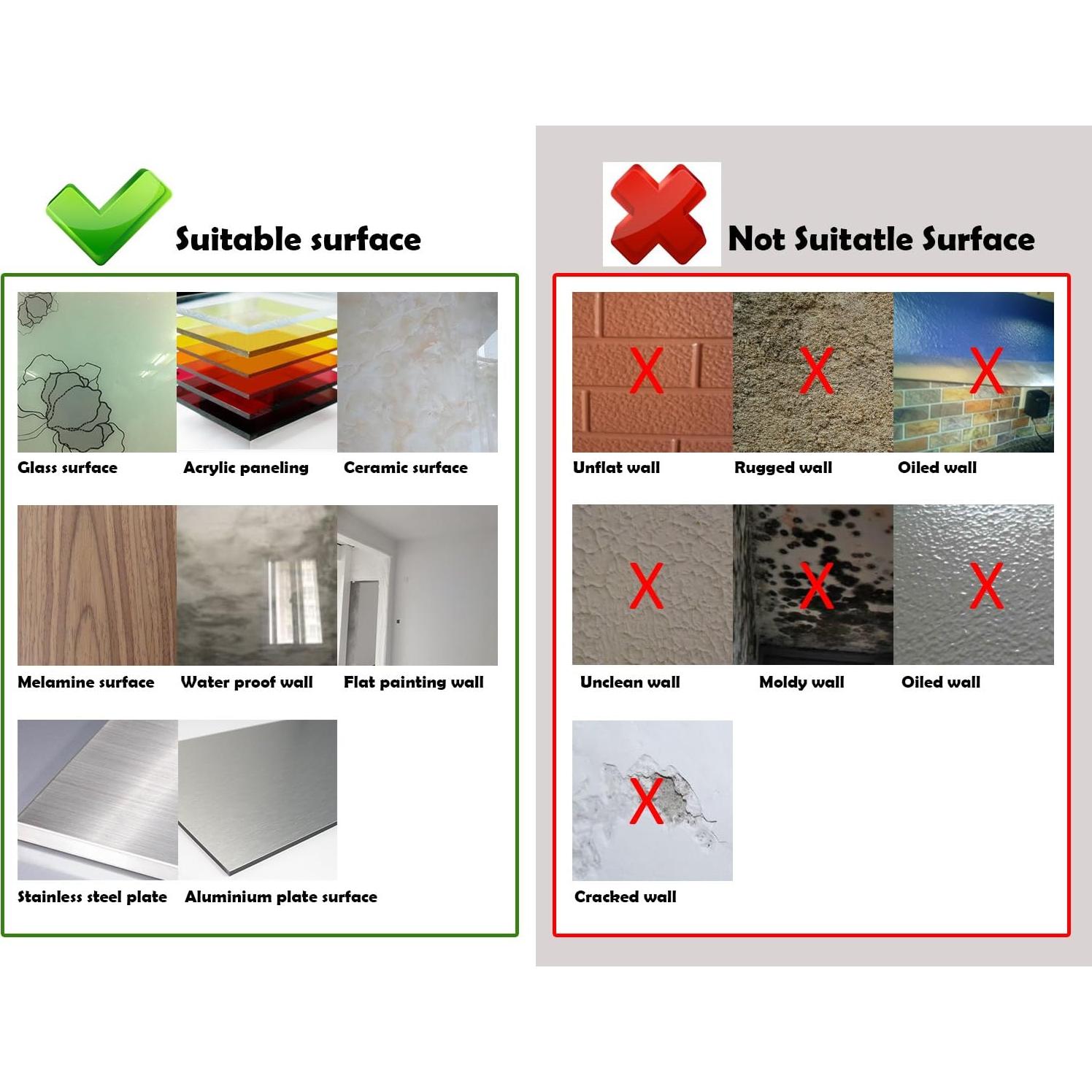 Suitable surface

Glass surface
Acrylic paneling
Ceramic surface
Melamine surface
Water proof wall
Flat painting wall
Stainless steel plate
Aluminium plate surface

Not Suitatle Surface

X Unflat wall
X Rugged wall
X Oiled wall
X Unclean wall
X Moldy wall
X Oiled wall
X Cracked wall