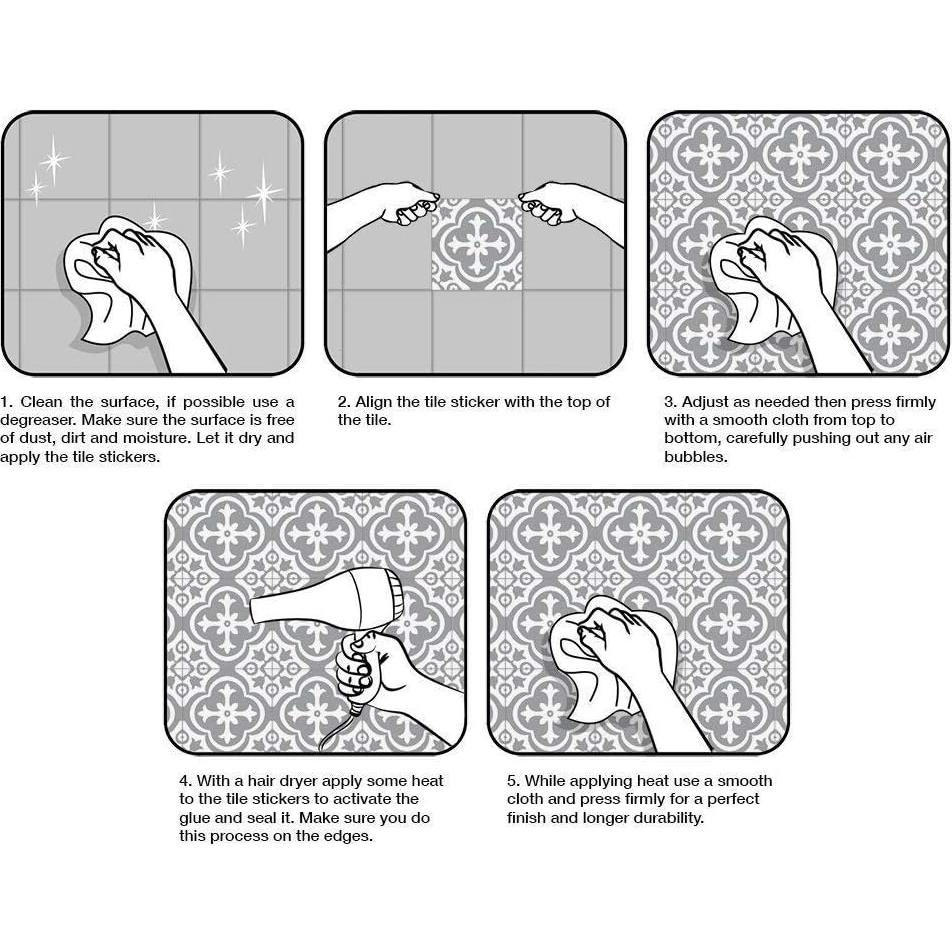 1. Clean the surface, if possible use a degreaser. Make sure the surface is free of dust, dirt and moisture. Let it dry and apply the tile stickers.

2. Align the tile sticker with the top of the tile.

3. Adjust as needed then press firmly with a smooth cloth from top to bottom, carefully pushing out any air bubbles.

4. With a hair dryer apply some heat to the tile stickers to activate the glue and seal it. Make sure you do this process on the edges.

5. While applying heat use a smooth cloth and press firmly for a perfect finish and longer durability.