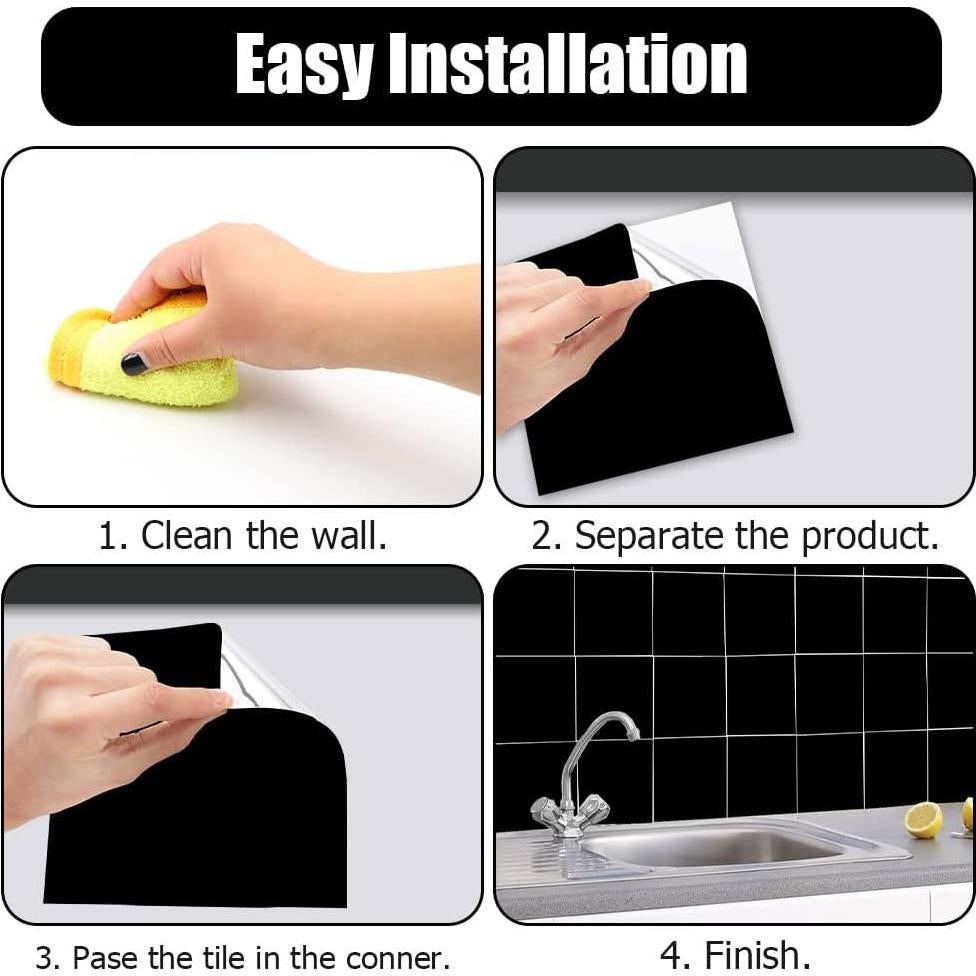 Easy Installation

1. Clean the wall.

2. Separate the product.

3. Pase the tile in the conner.

4. Finish.