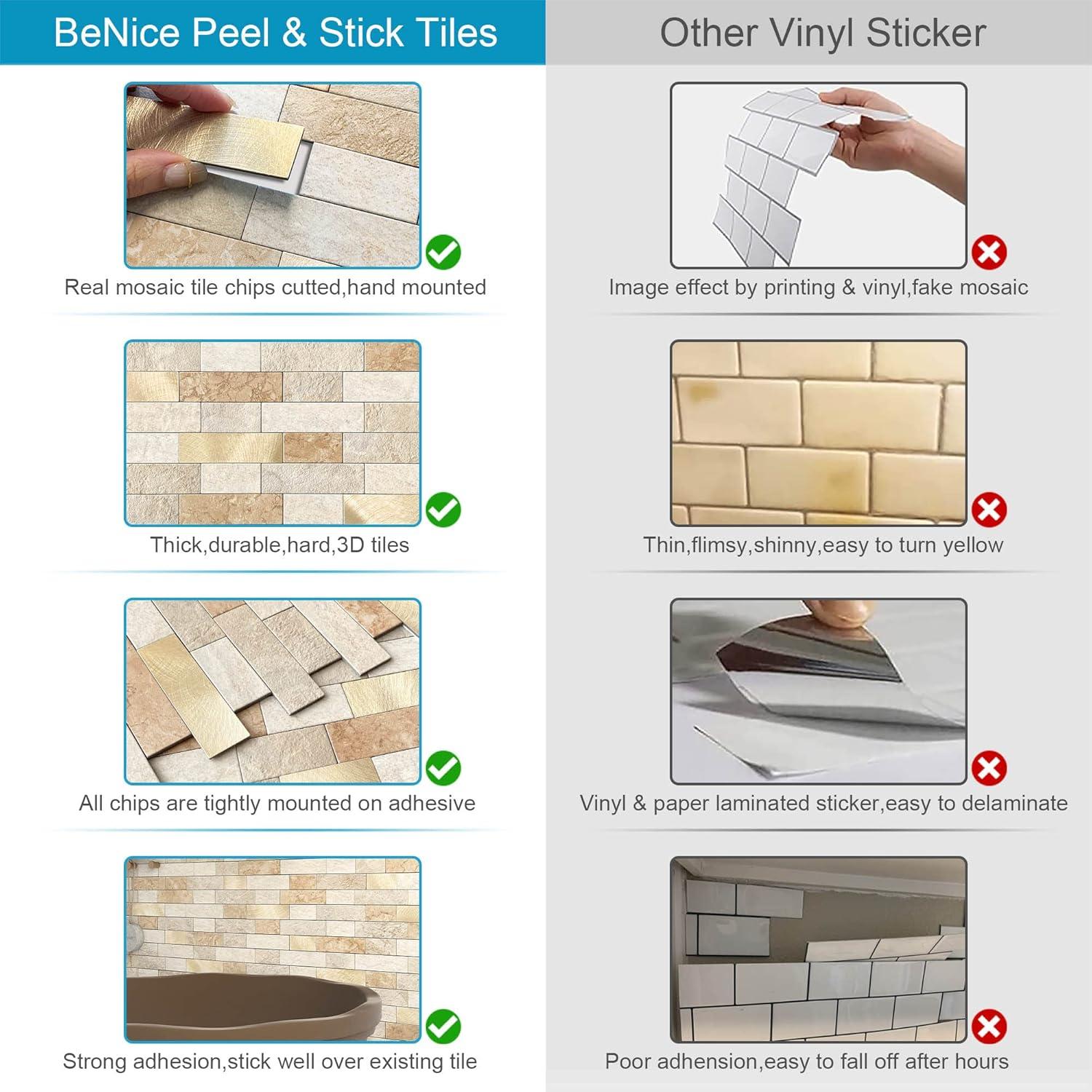 BeNice Peel & Stick Tiles

Real mosaic tile chips cutted,hand mounted

Thick,durable,hard,3D tiles

All chips are tightly mounted on adhesive

Strong adhesion,stick well over existing tile

Other Vinyl Sticker

Image effect by printing & vinyl,fake mosaic

Thin,flimsy,shinny,easy to turn yellow

Vinyl & paper laminated sticker,easy to delaminate

Poor adhension,easy to fall off after hours