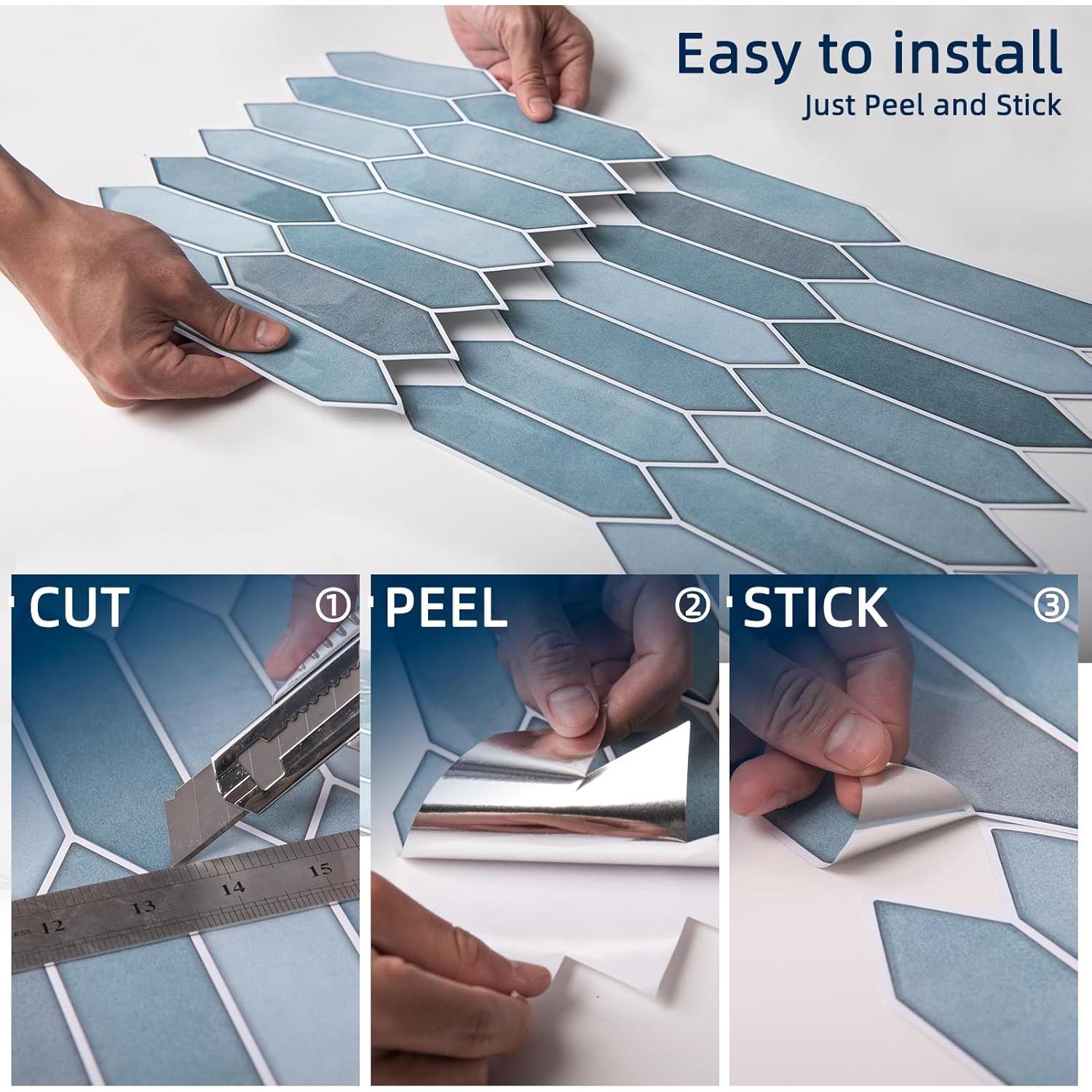 Easy to install

Just Peel and Stick

CUT ①

12 13 14 15

PEEL ②

STICK ③