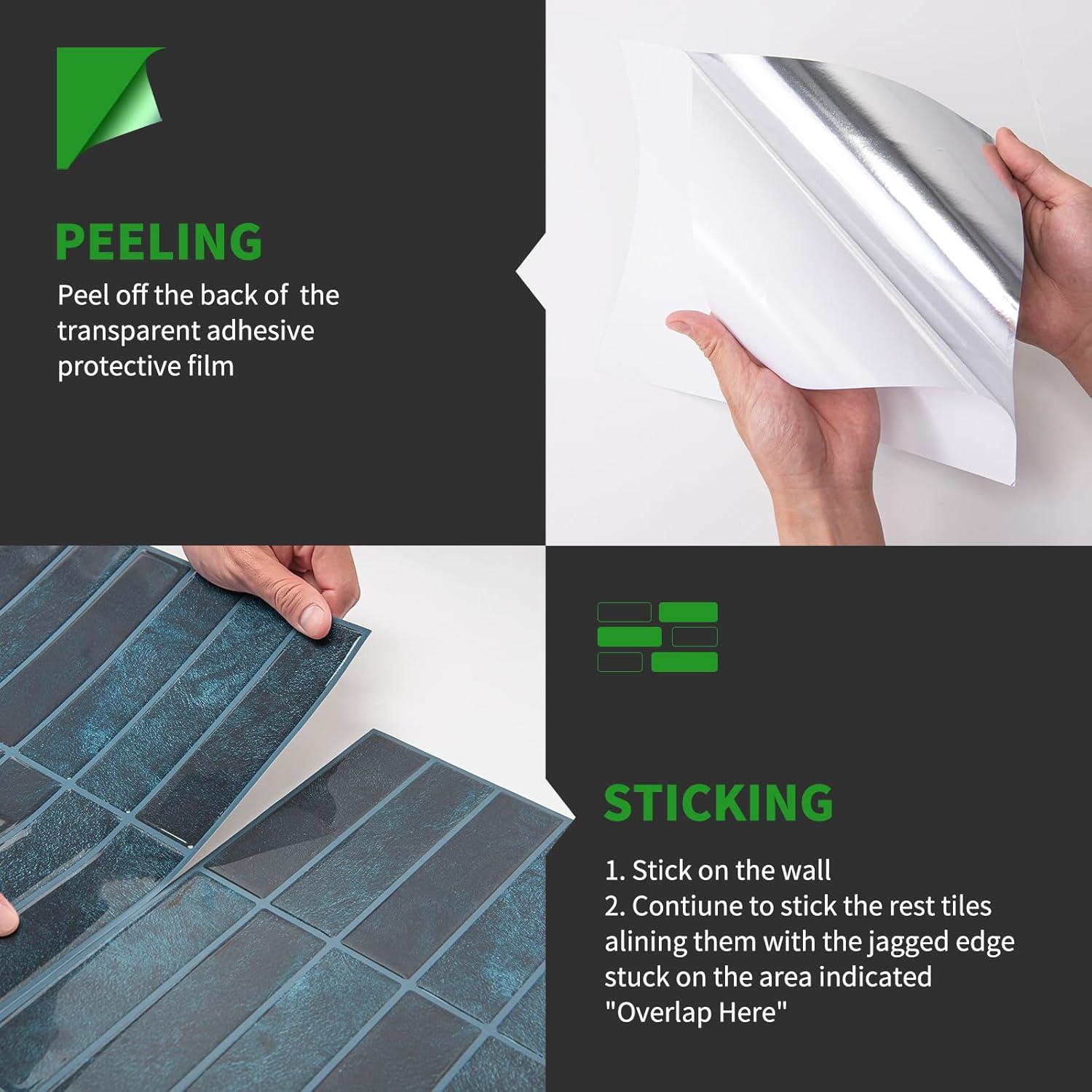 PEELING

Peel off the back of  the transparent adhesive protective film

STICKING

1. Stick on the wall
2. Contiune to stick the rest tiles alining them with the jagged edge stuck on the area indicated "Overlap Here"