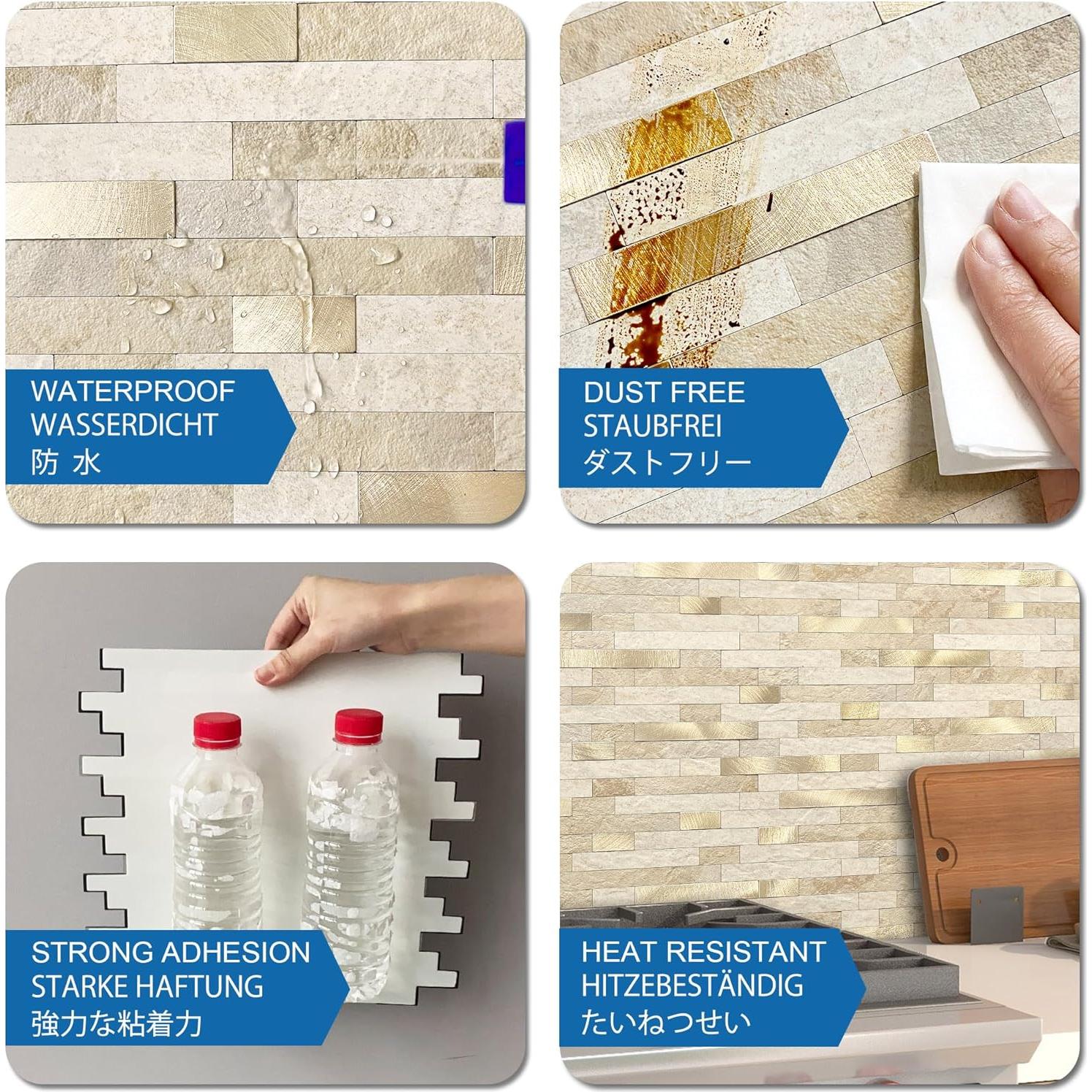 WATERPROOF
WASSERDICHT
防 水

DUST FREE
STAUBFREI
ダストフリー

STRONG ADHESION
STARKE HAFTUNG
強力な粘着力

HEAT RESISTANT
HITZEBESTÄNDIG
たいねつせい