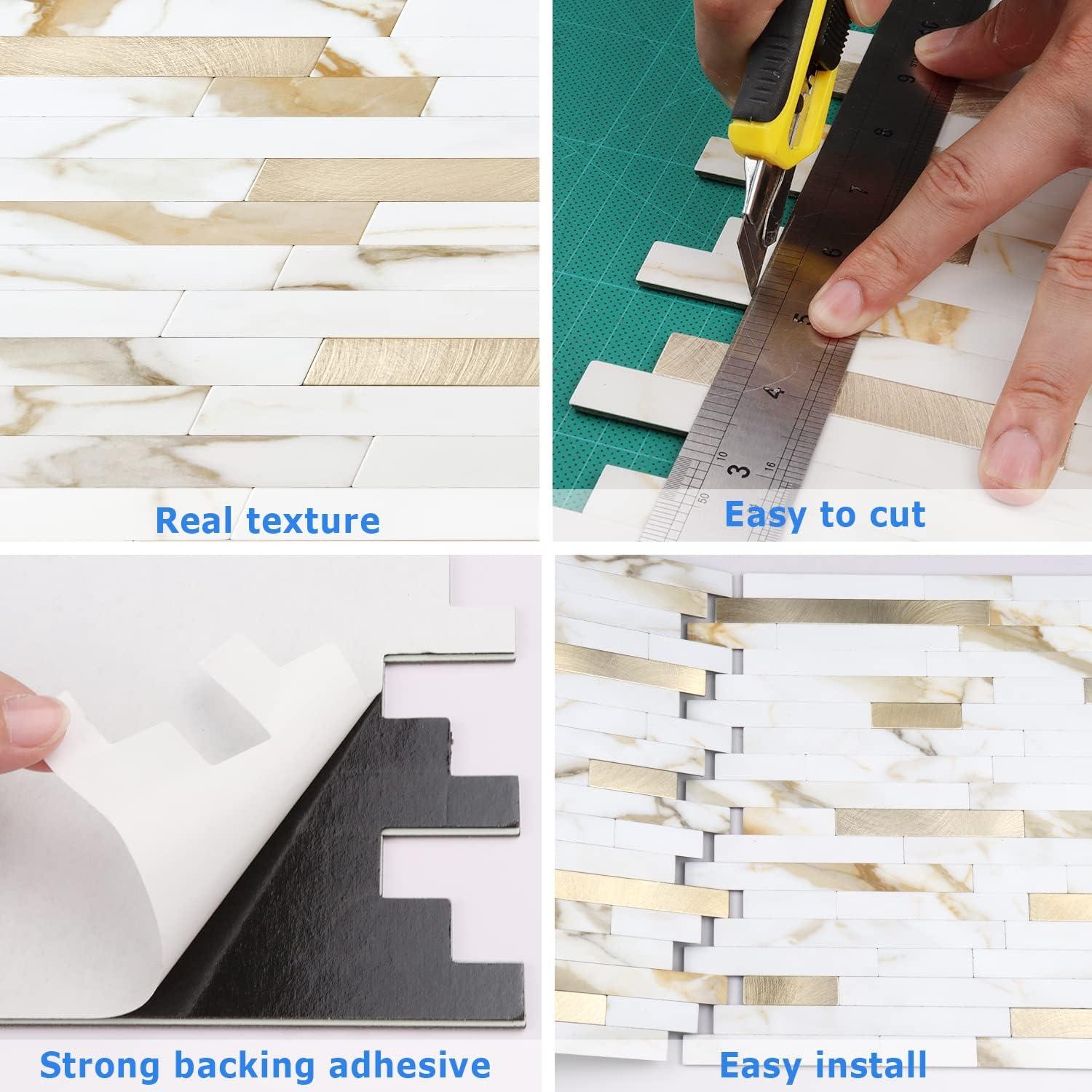 Real texture

Easy to cut

Strong backing adhesive

Easy install