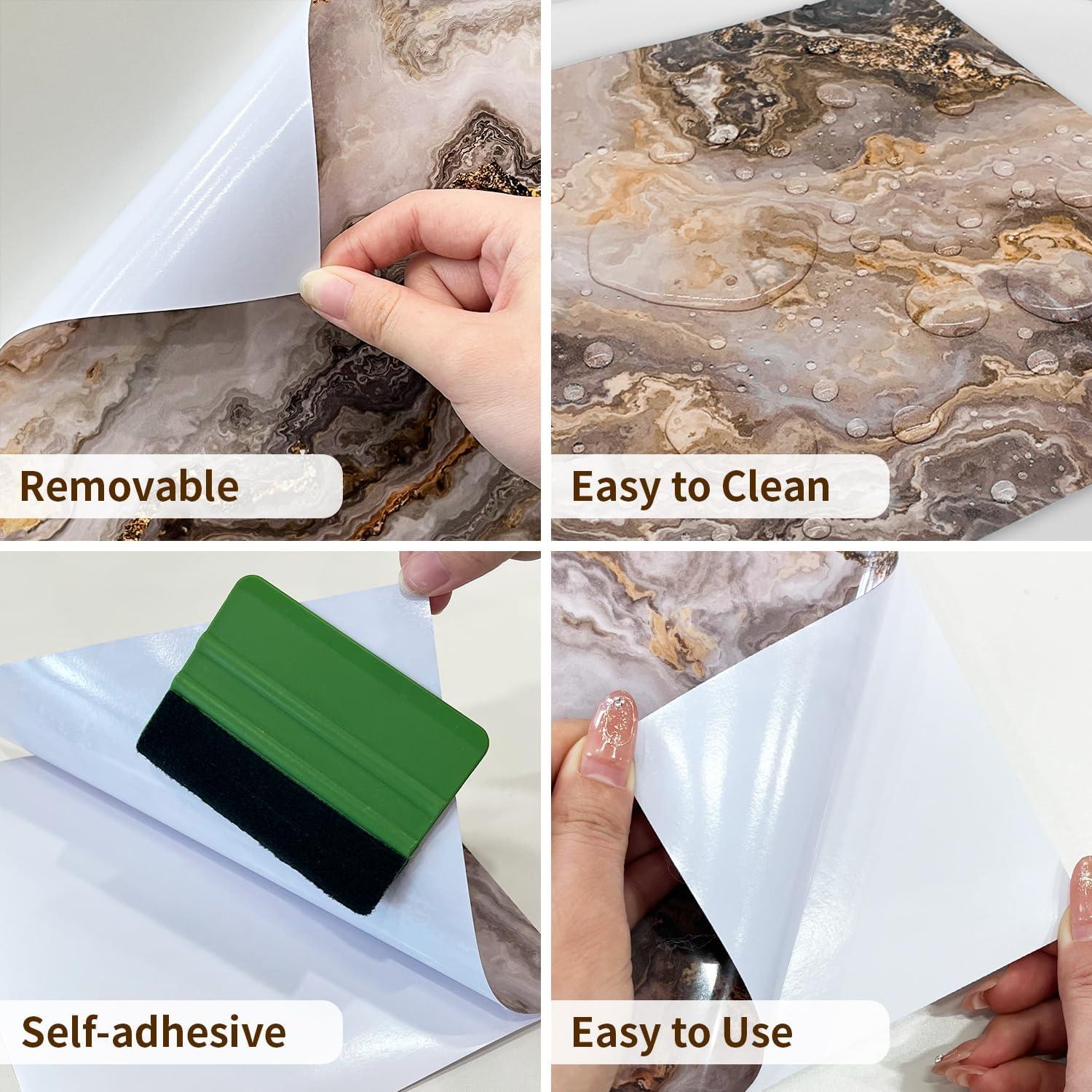 Removable

Easy to Clean

Self-adhesive

Easy to Use