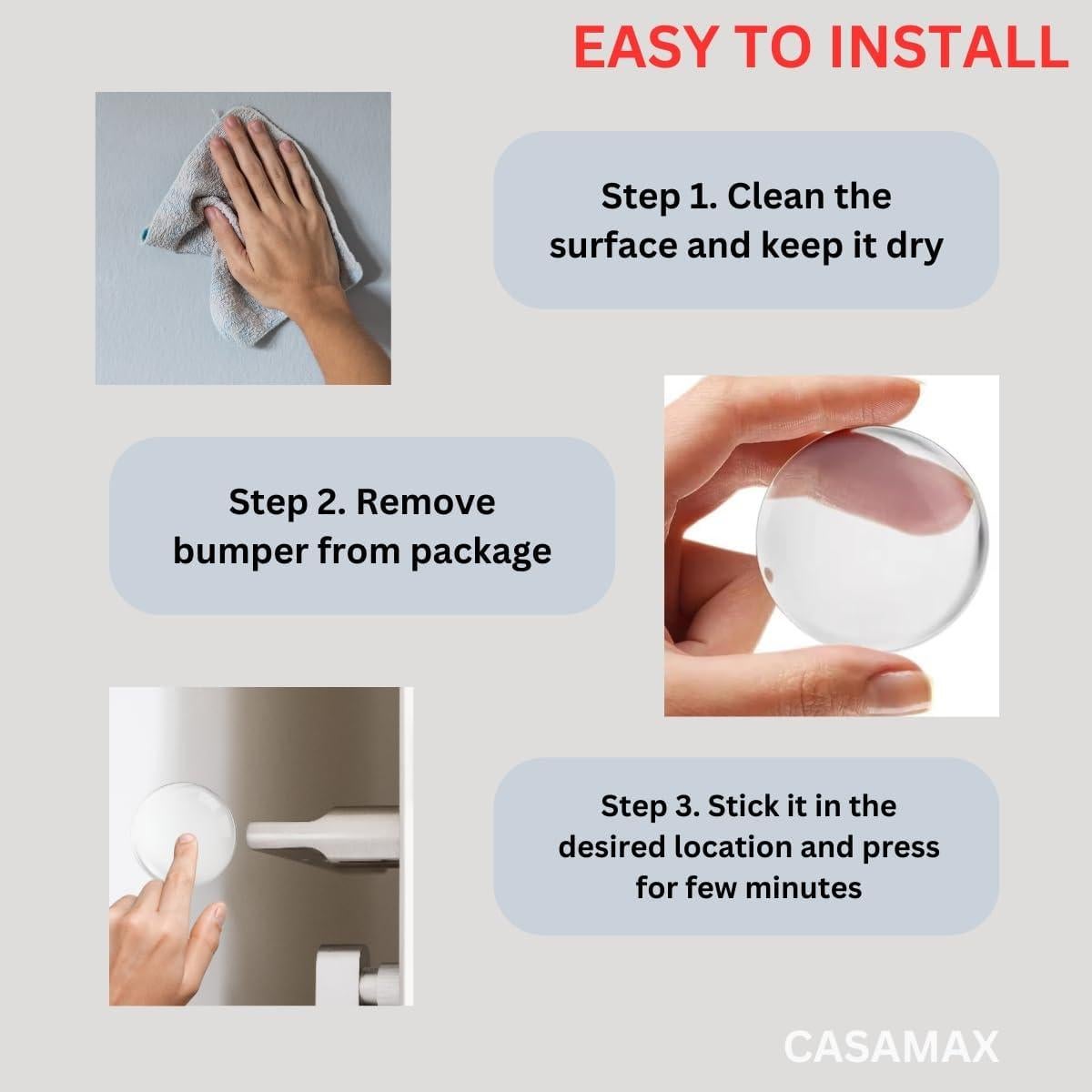 EASY TO INSTALL

Step 1. Clean the surface and keep it dry

Step 2. Remove bumper from package

Step 3. Stick it in the desired location and press for few minutes

CASAMAX