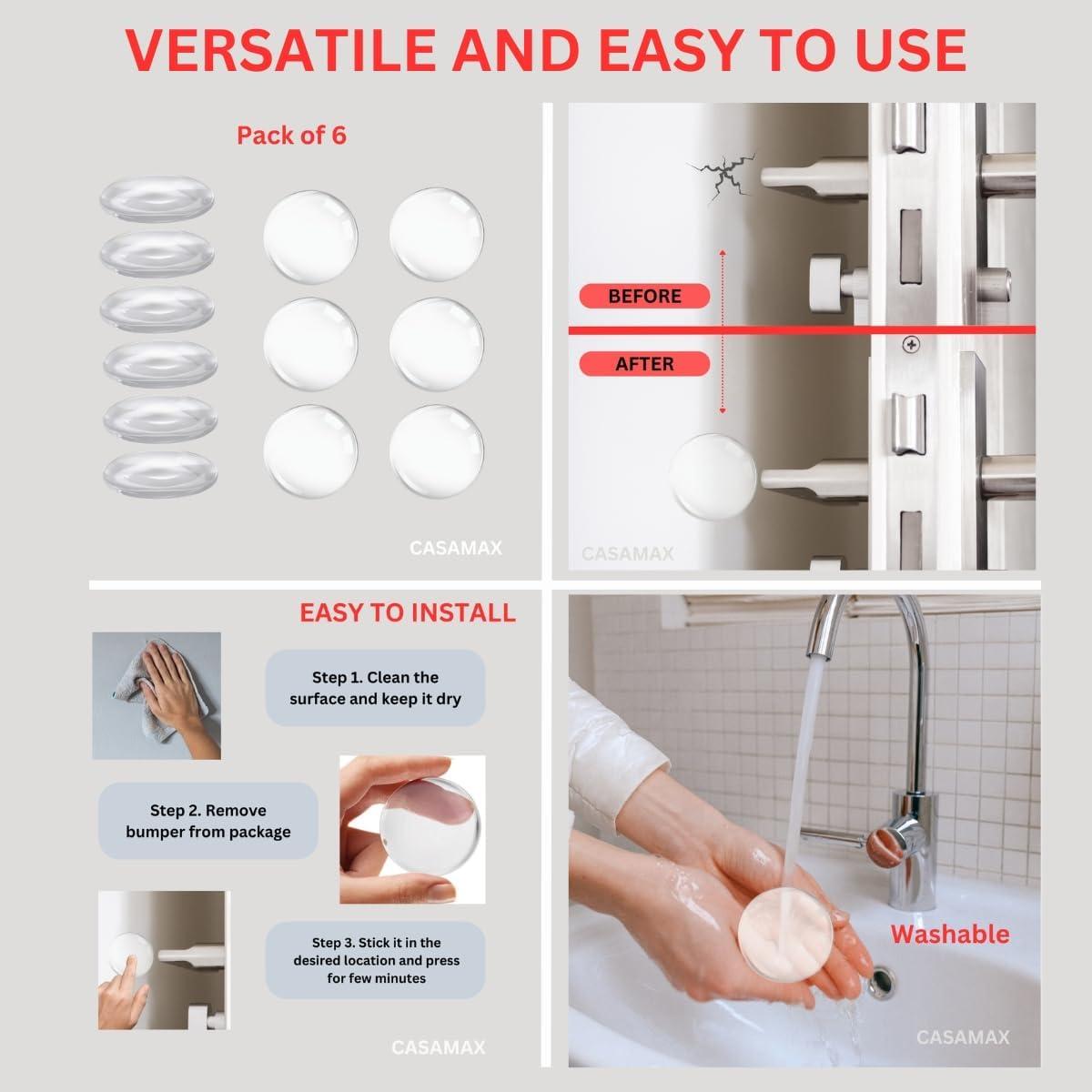 VERSATILE AND EASY TO USE

Pack of 6

CASAMAX

BEFORE

AFTER

CASAMAX

EASY TO INSTALL

Step 1. Clean the surface and keep it dry

Step 2. Remove bumper from package

Step 3. Stick it in the desired location and press for few minutes

CASAMAX

Washable

CASAMAX