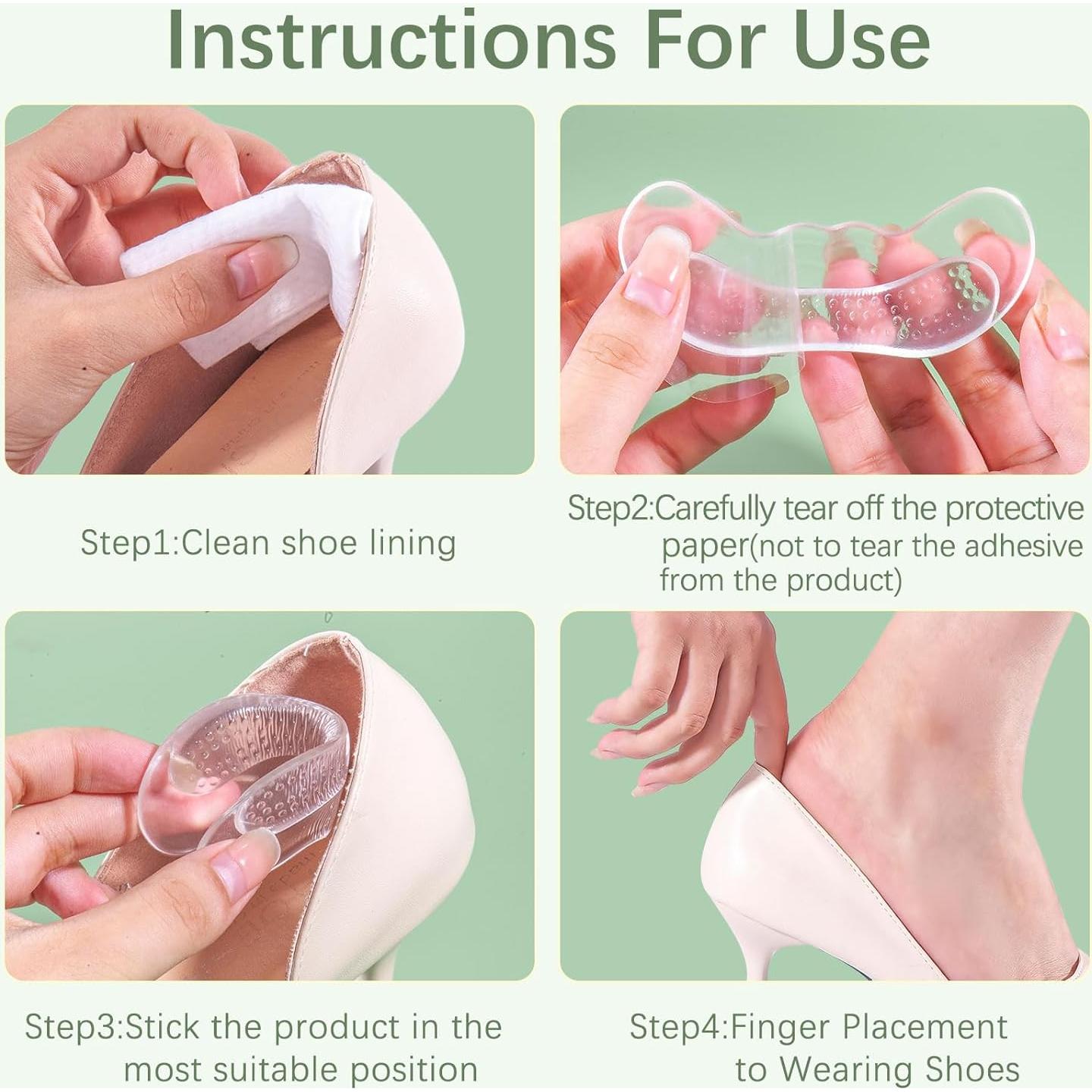 Instructions For Use

Step1:Clean shoe lining

Step2:Carefully tear off the protective paper(not to tear the adhesive from the product)

Step3:Stick the product in the most suitable position

Step4:Finger Placement to Wearing Shoes