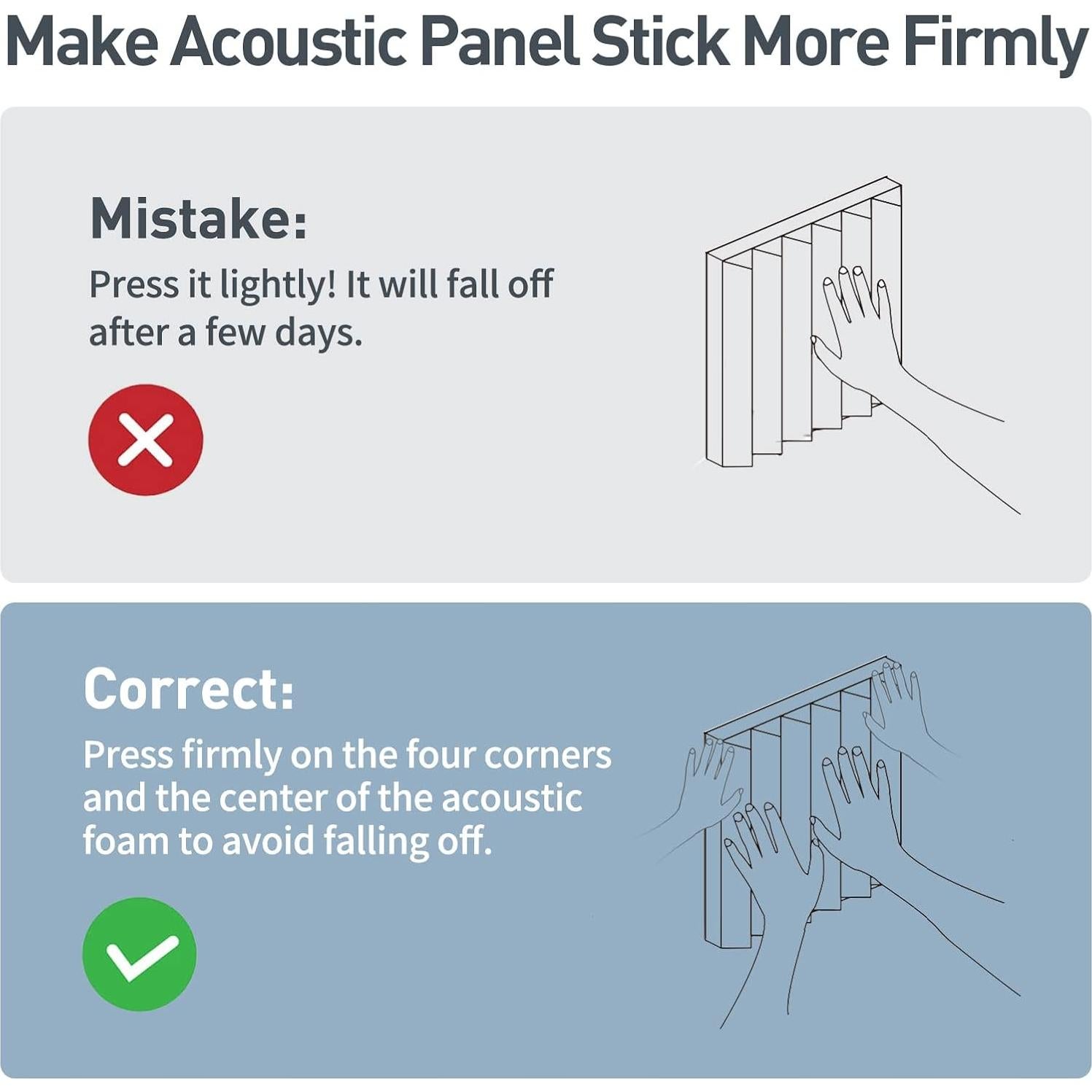 Make Acoustic Panel Stick More Firmly

Mistake:

Press it lightly! It will fall off after a few days.

Correct:

Press firmly on the four corners and the center of the acoustic foam to avoid falling off.