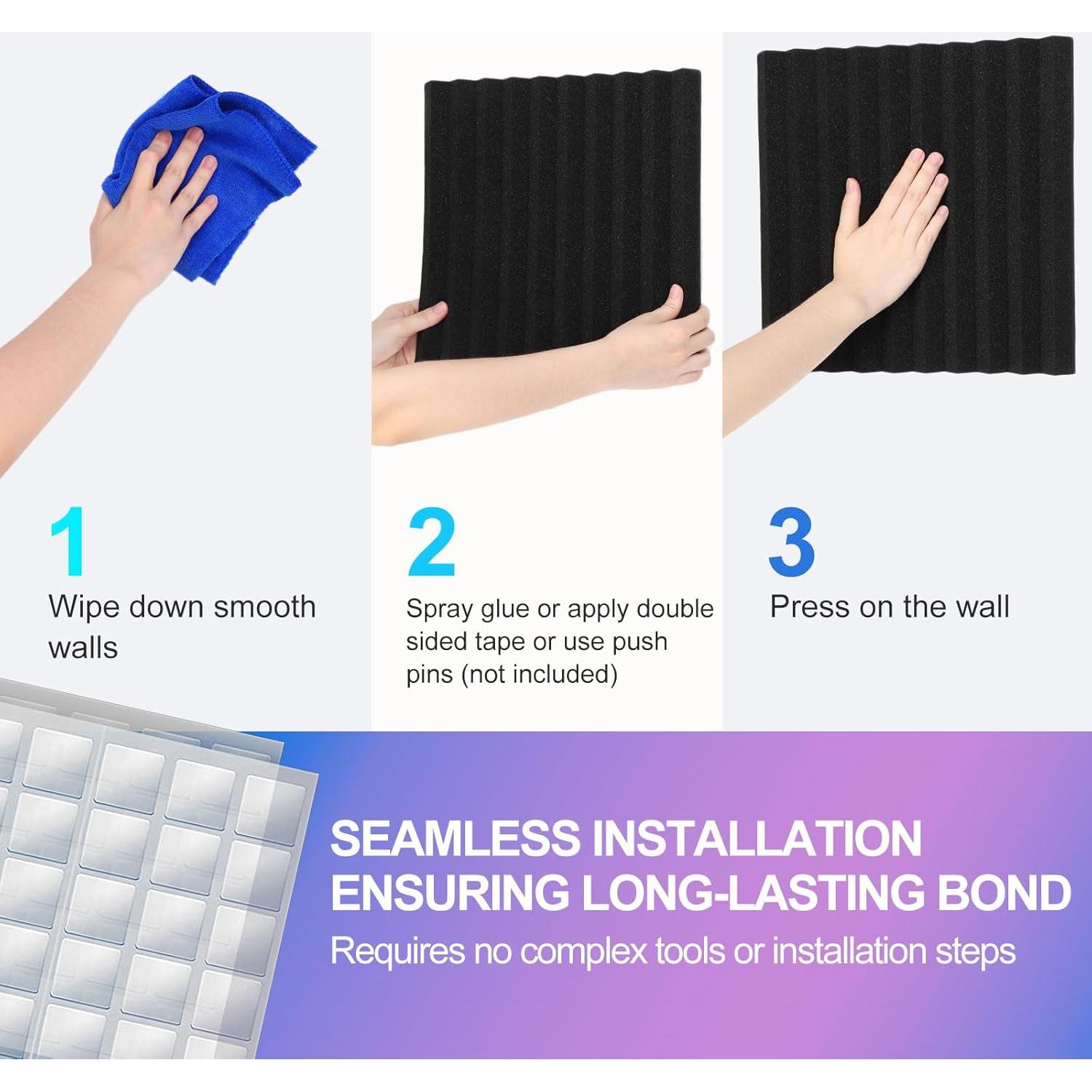 1
Wipe down smooth walls

2
Spray glue or apply double sided tape or use push pins (not included)

3
Press on the wall

SEAMLESS INSTALLATION
ENSURING LONG-LASTING BOND
Requires no complex tools or installation steps