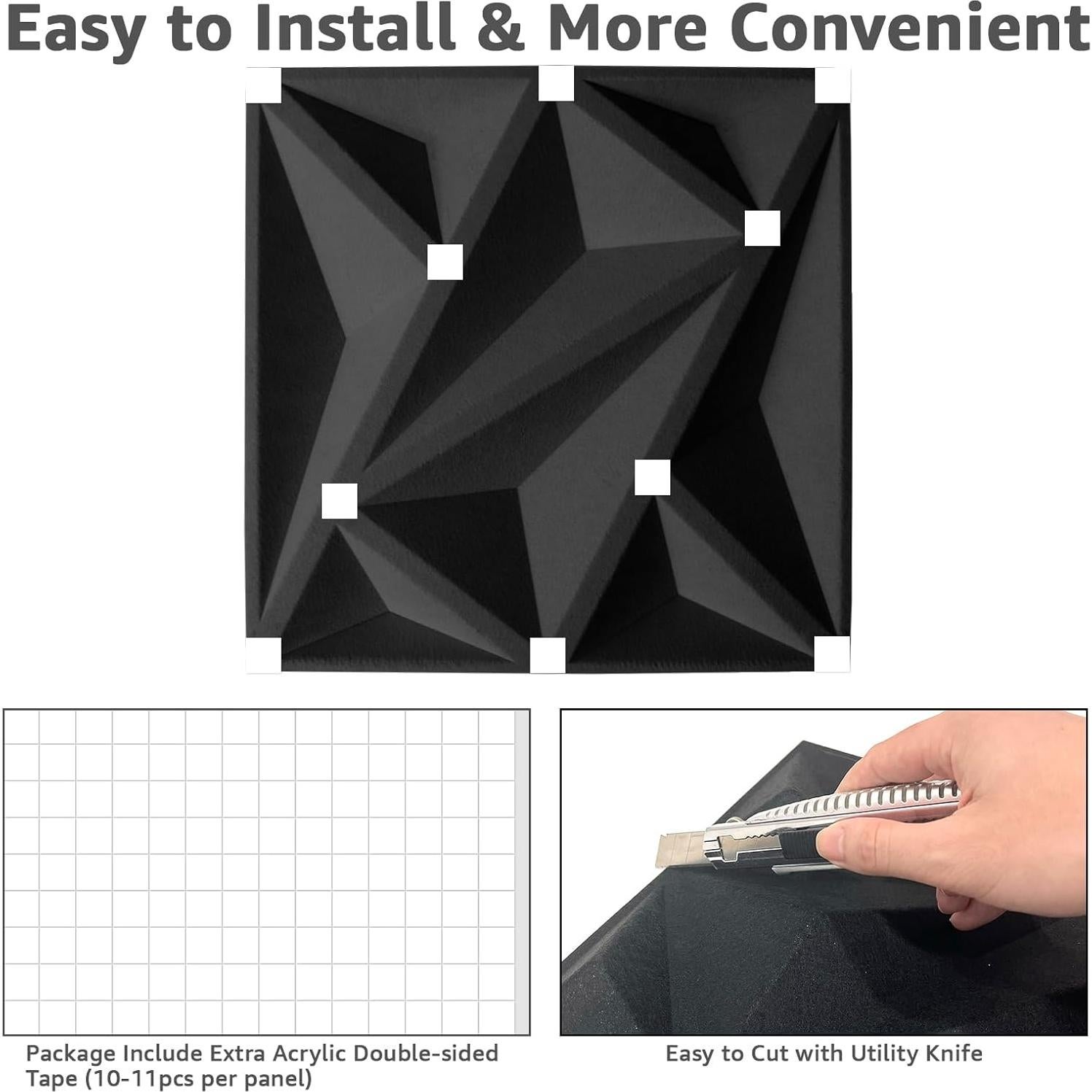 Easy to Install & More Convenient

Package Include Extra Acrylic Double-sided Tape (10-11pcs per panel)

Easy to Cut with Utility Knife