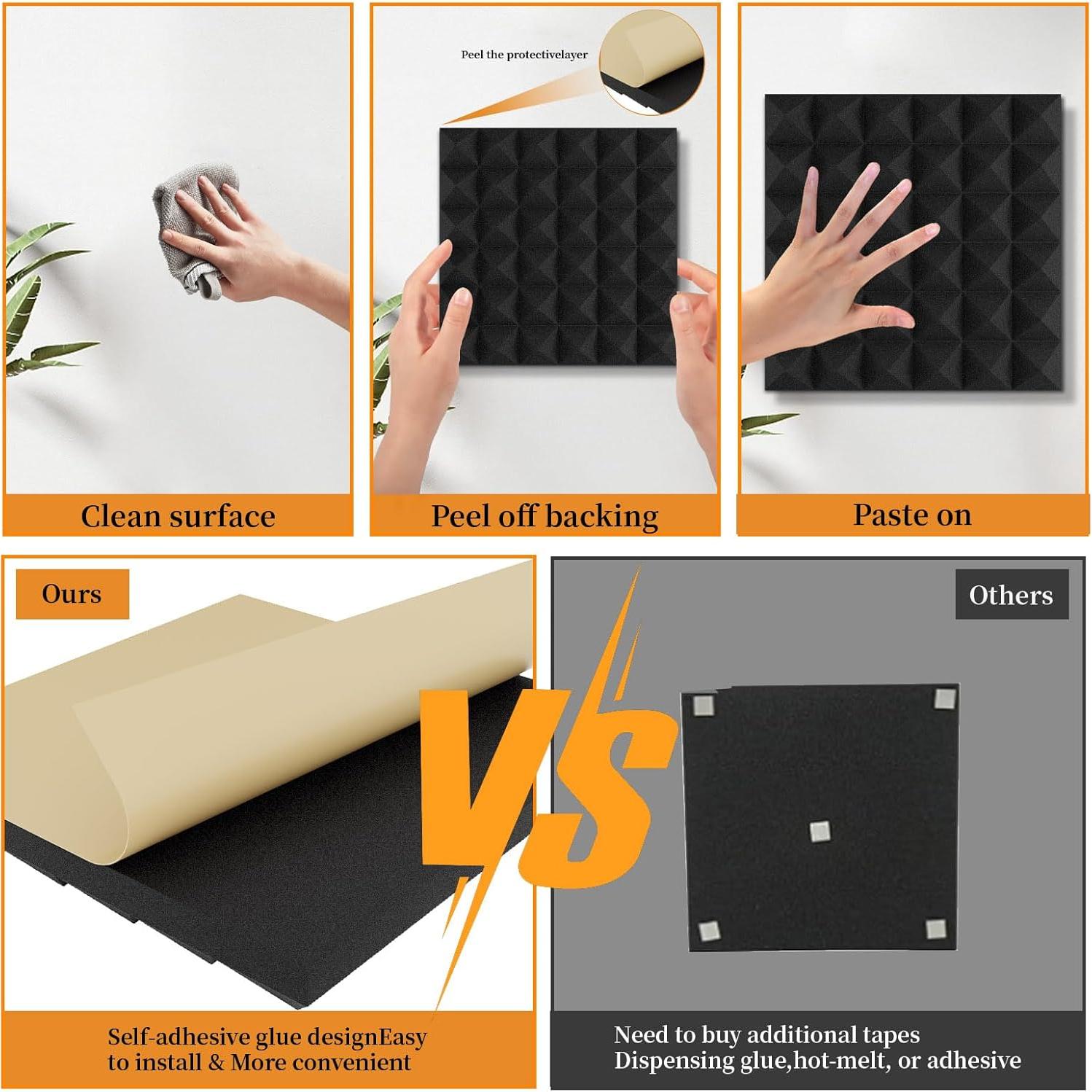 Clean surface

Peel the protectivelayer

Peel off backing

Paste on

Ours

VS

Others

Self-adhesive glue designEasy to install & More convenient

Need to buy additional tapes
Dispensing glue,hot-melt, or adhesive