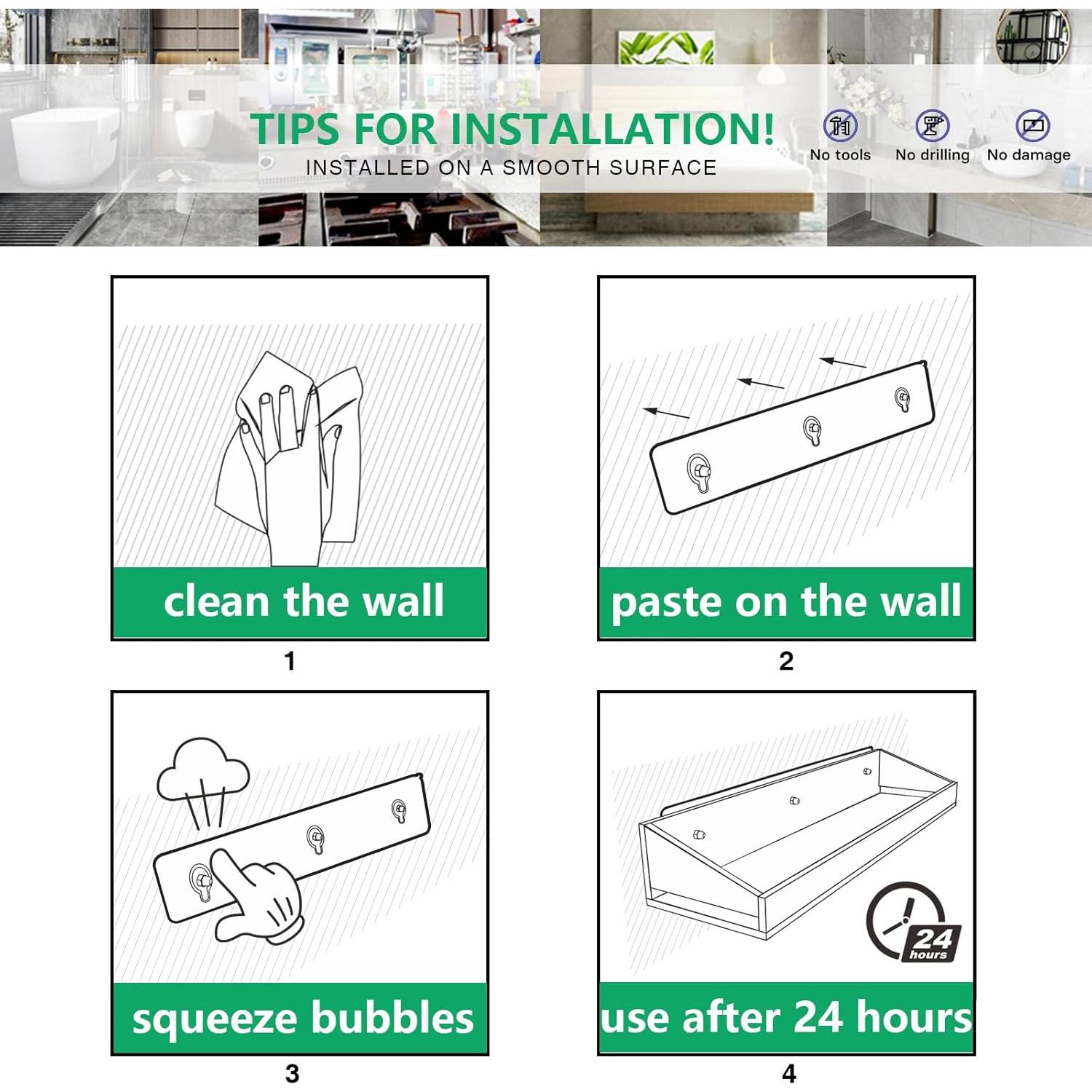 TIPS FOR INSTALLATION!
INSTALLED ON A SMOOTH SURFACE

No tools
No drilling
No damage

clean the wall
1

paste on the wall
2

squeeze bubbles
3

24 hours
use after 24 hours
4