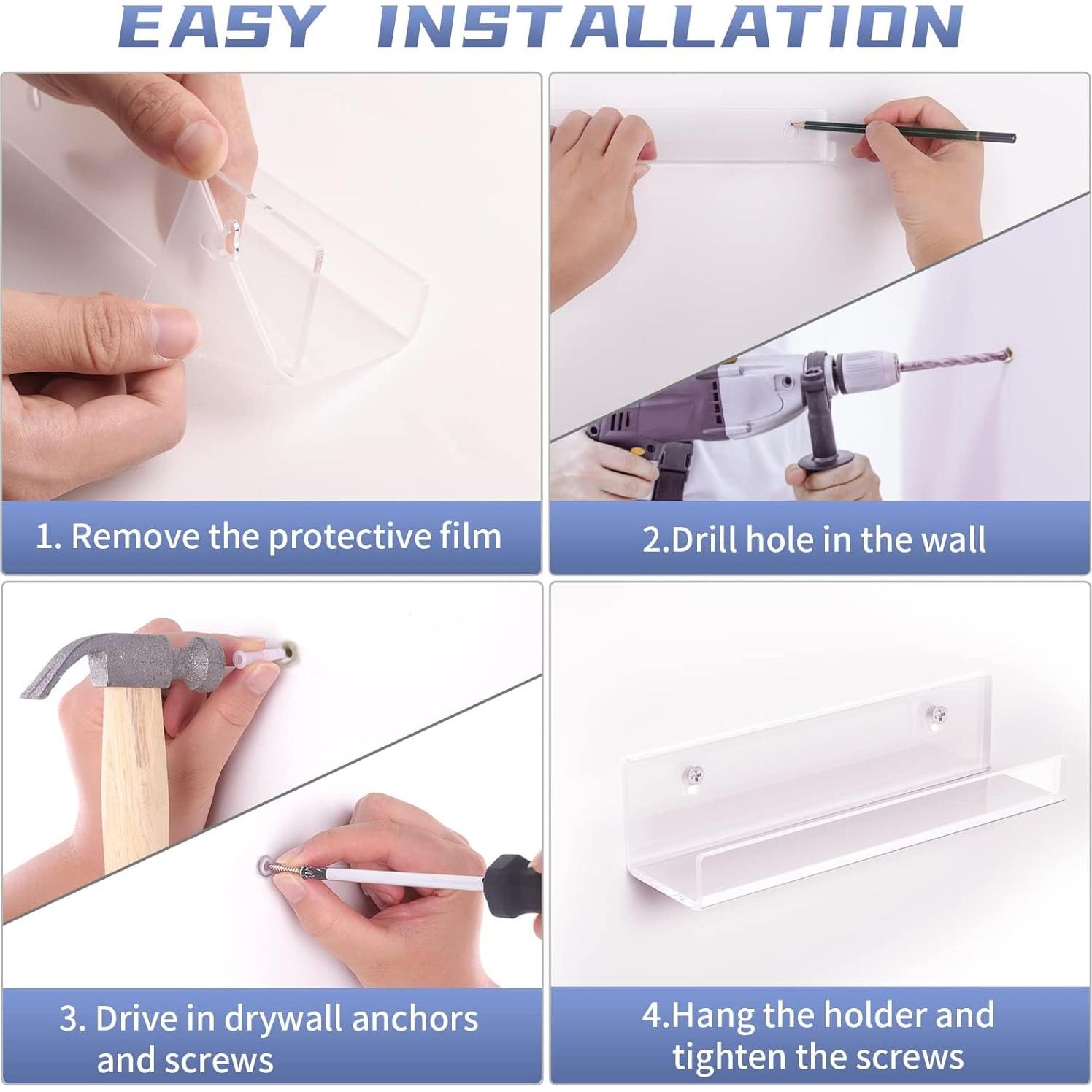 EASY INSTALLATION

1. Remove the protective film

2.Drill hole in the wall

3. Drive in drywall anchors and screws

4.Hang the holder and tighten the screws