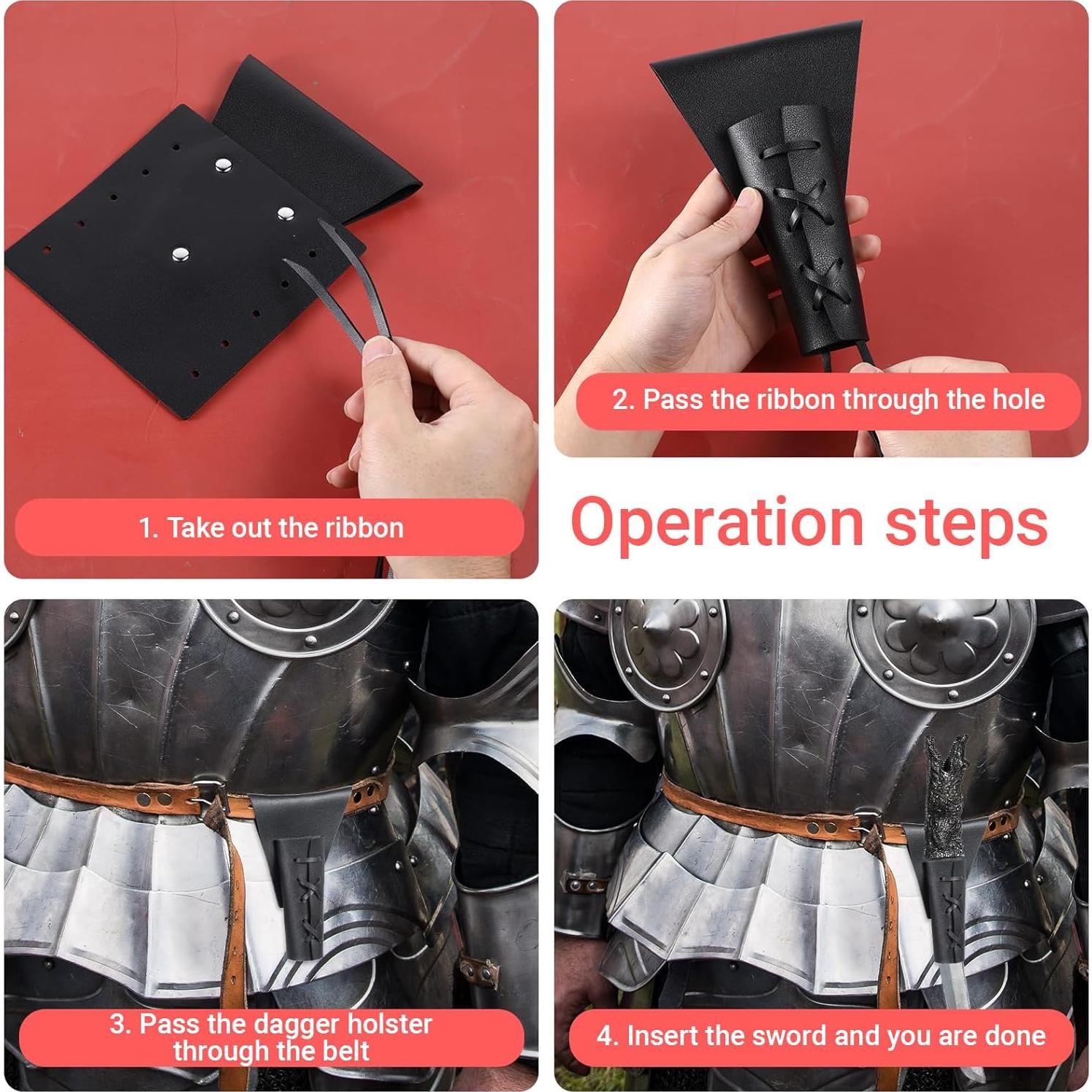 1. Take out the ribbon

2. Pass the ribbon through the hole

Operation steps

3. Pass the dagger holster through the belt

4. Insert the sword and you are done